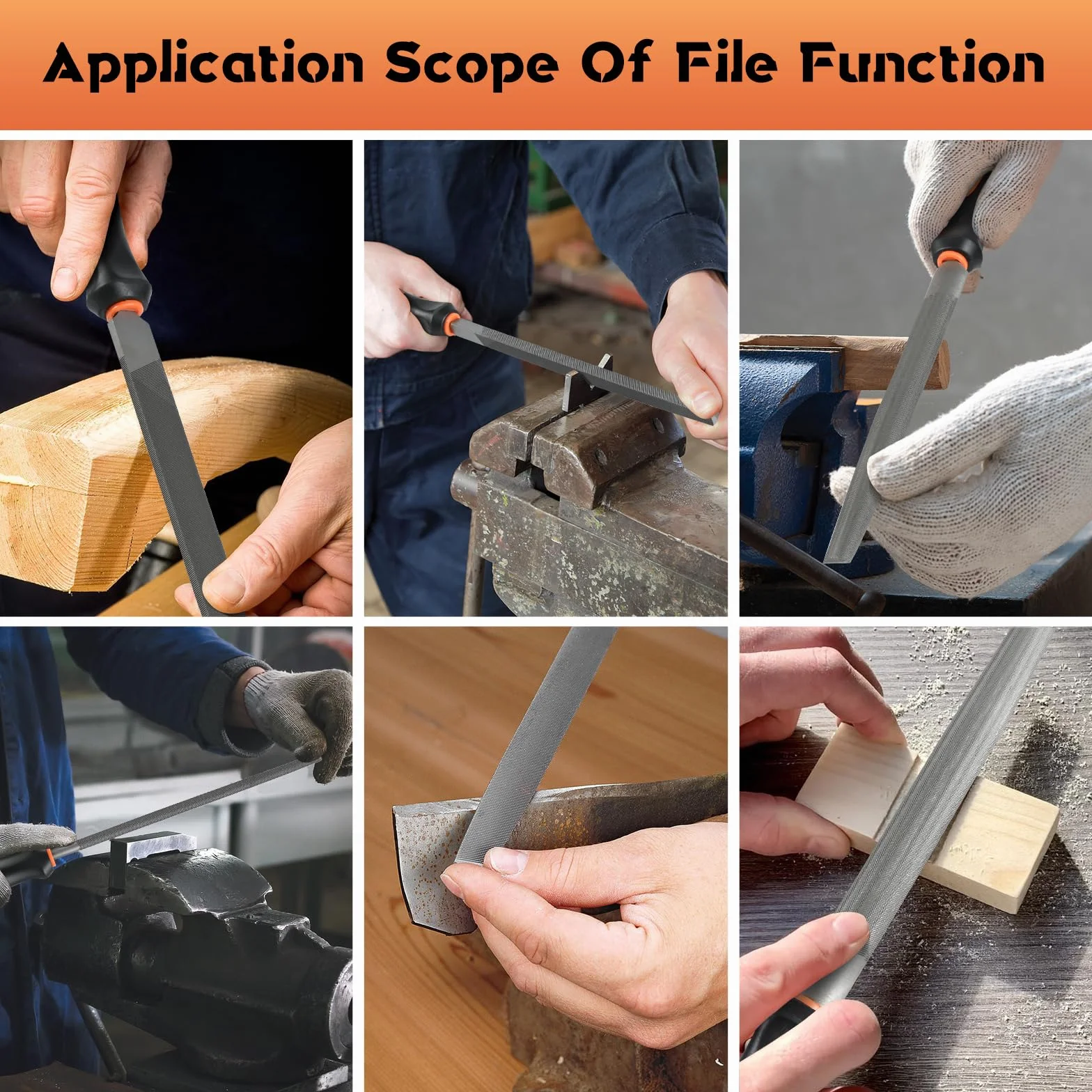 Application Scope Of File Function