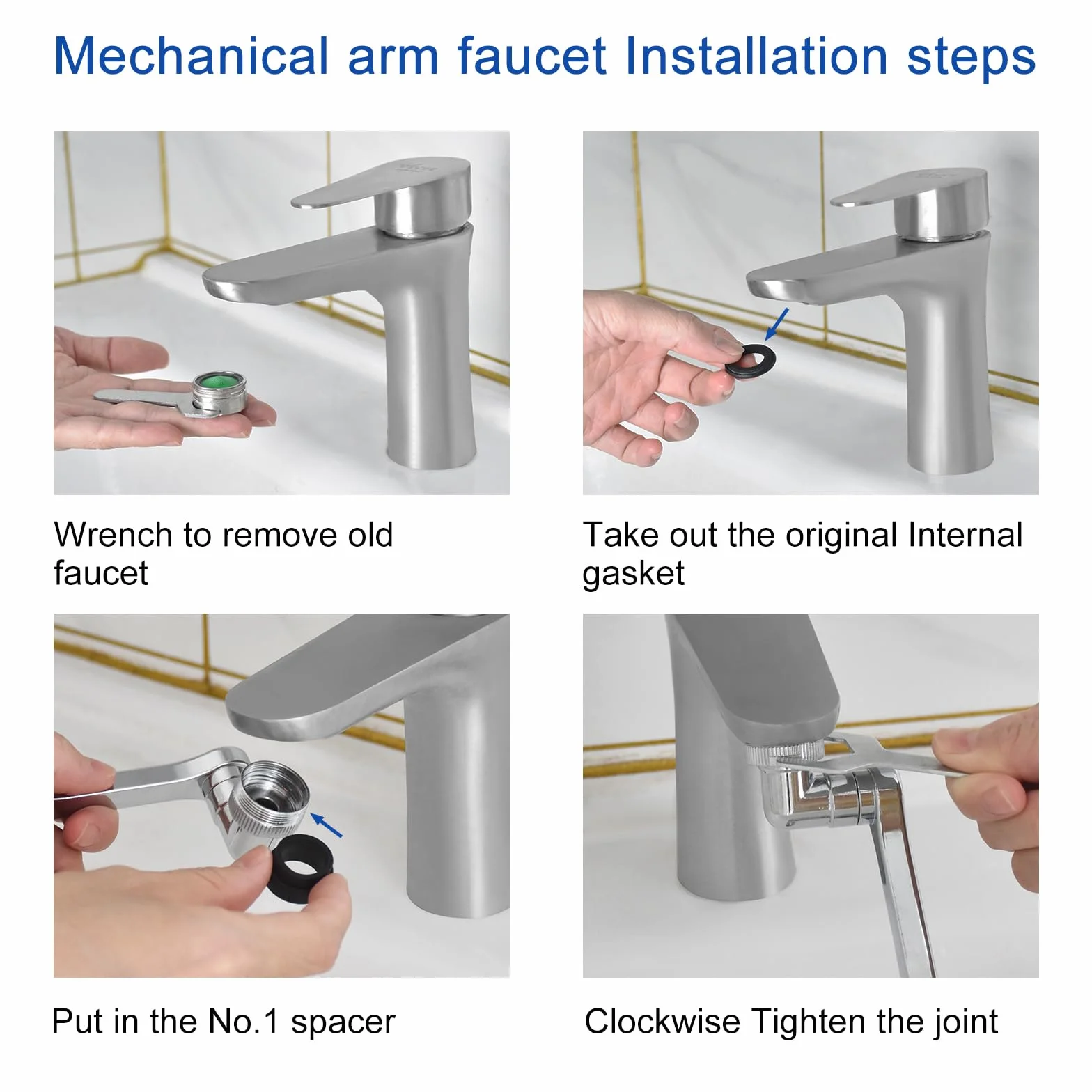 Mechanical arm faucet Installation steps

Wrench to remove old faucet

Take out the original Internal gasket

Put in the No.1 spacer

Clockwise Tighten the joint