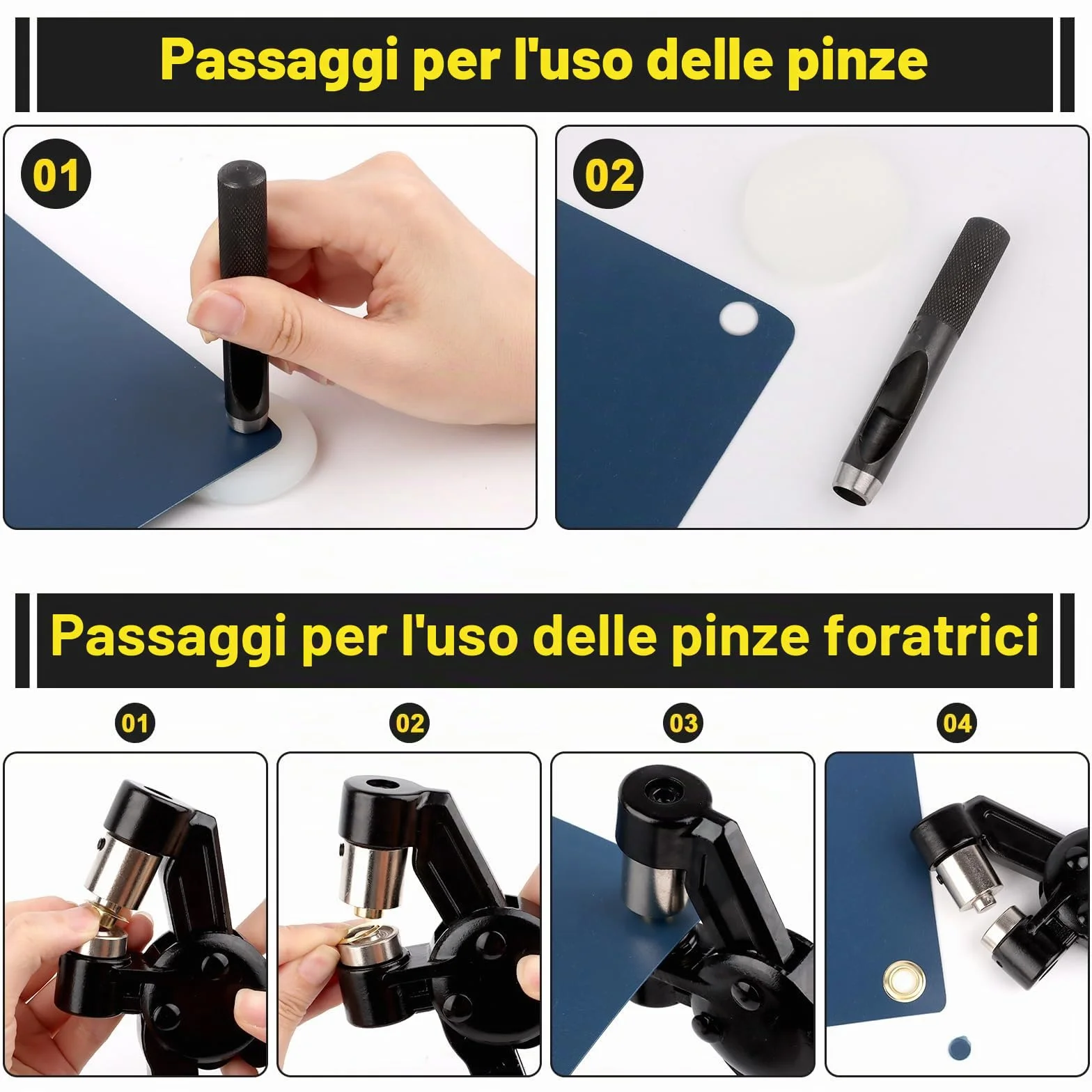 Passaggi per l'uso delle pinze

01

02

Passaggi per l'uso delle pinze foratrici

01

02

03

04