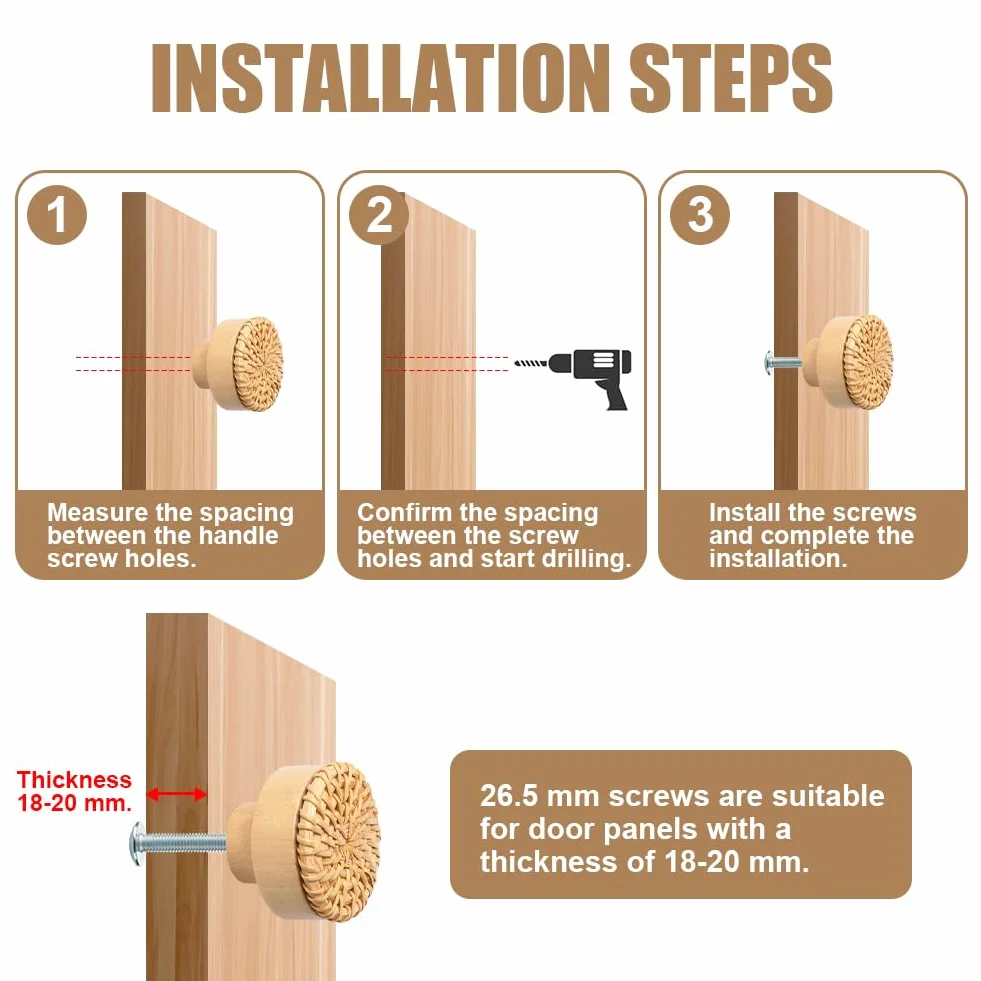 INSTALLATION STEPS

1

Measure the spacing between the handle screw holes.

2

Confirm the spacing between the screw holes and start drilling.

3

Install the screws and complete the installation.

Thickness 18-20 mm.

26.5 mm screws are suitable for door panels with a thickness of 18-20 mm.