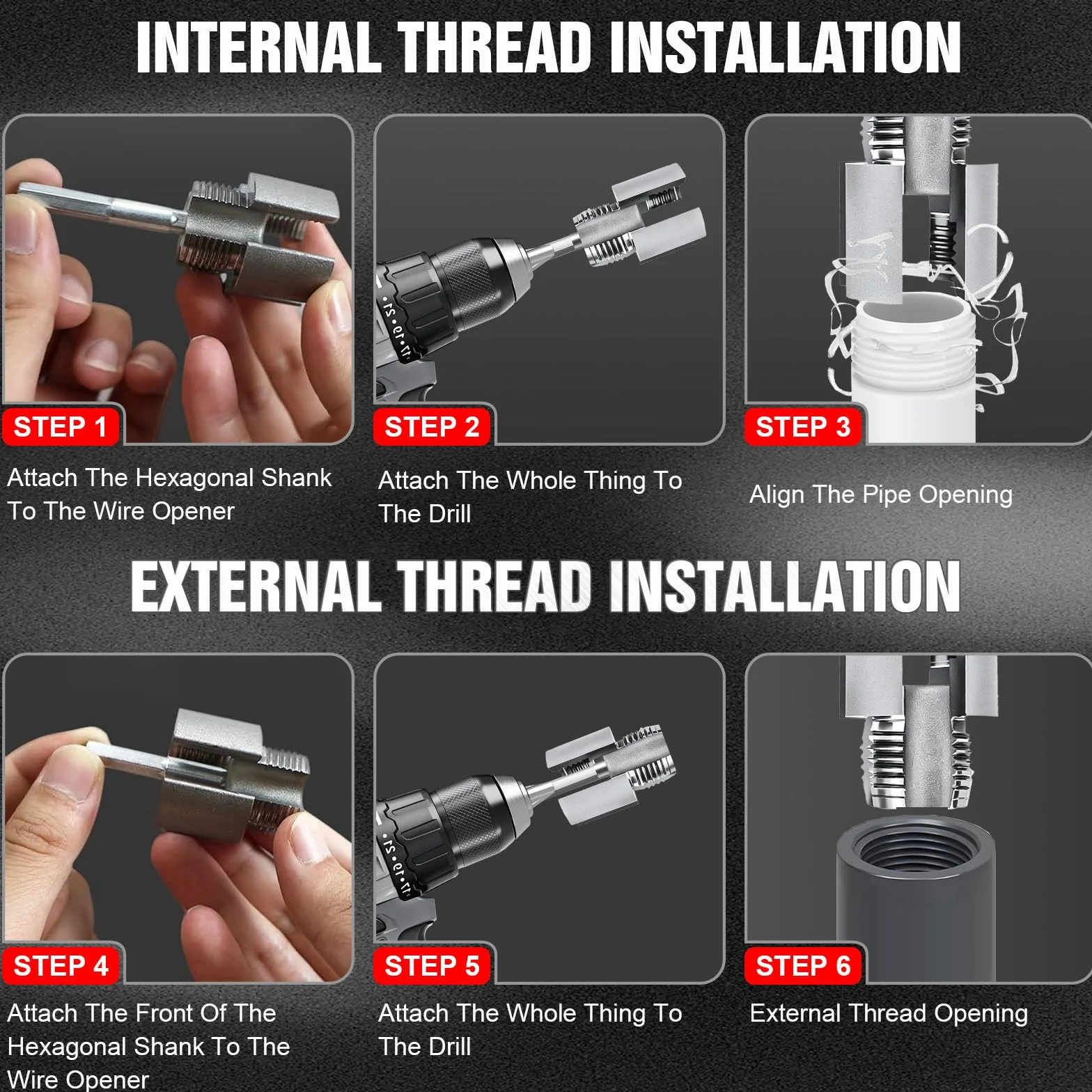 INTERNAL THREAD INSTALLATION

STEP 1
Attach The Hexagonal Shank To The Wire Opener

STEP 2
Attach The Whole Thing To The Drill

STEP 3
Align The Pipe Opening

EXTERNAL THREAD INSTALLATION

STEP 4
Attach The Front Of The Hexagonal Shank To The Wire Opener

STEP 5
Attach The Whole Thing To The Drill

STEP 6
External Thread Opening