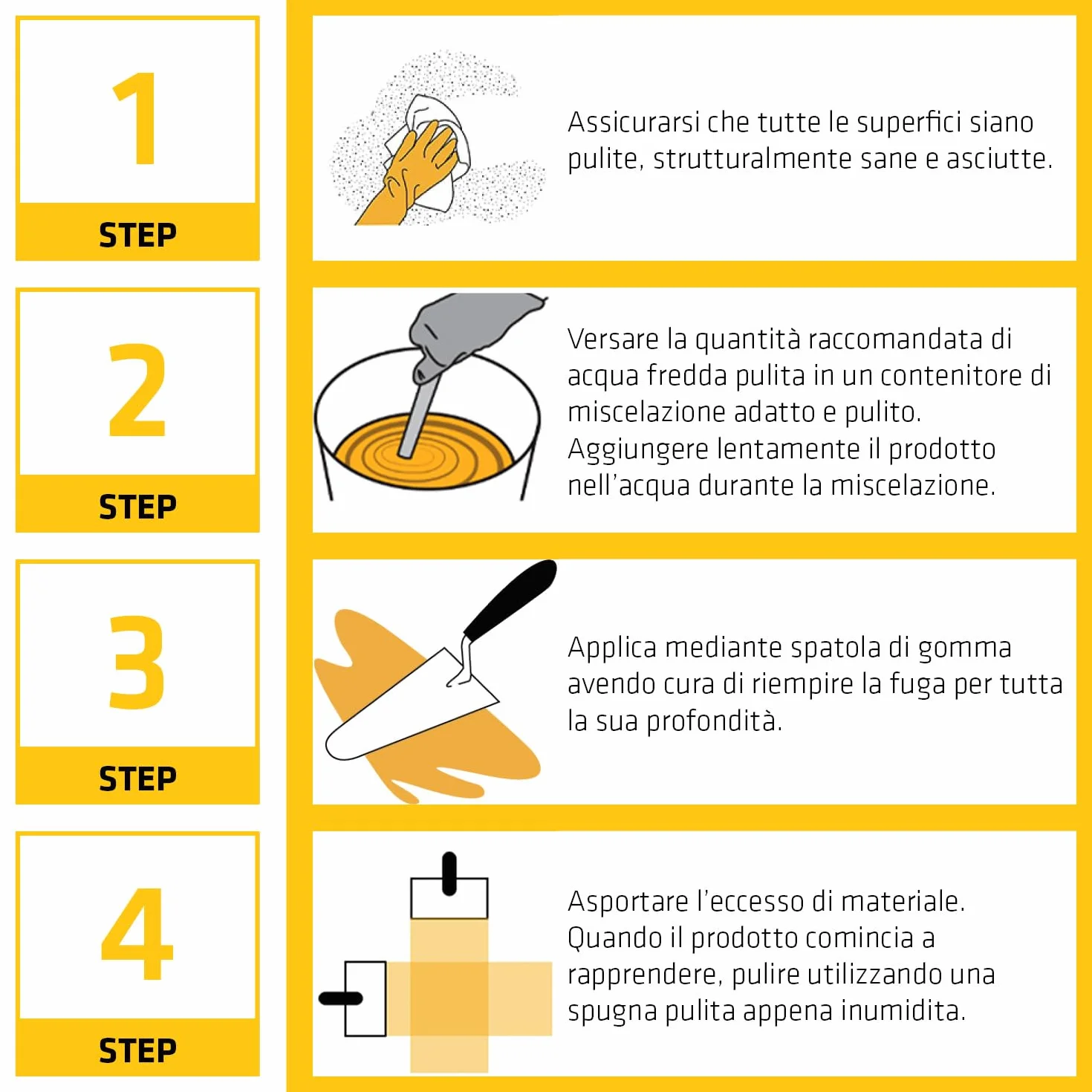 1
STEP

Assicurarsi che tutte le superfici siano pulite, strutturalmente sane e asciutte.

2
STEP

Versare la quantità raccomandata di acqua fredda pulita in un contenitore di miscelazione adatto e pulito.
Aggiungere lentamente il prodotto nell'acqua durante la miscelazione.

3
STEP

Applica mediante spatola di gomma avendo cura di riempire la fuga per tutta la sua profondità.

4
STEP

Asportare l'eccesso di materiale.
Quando il prodotto comincia a rapprendere, pulire utilizzando una spugna pulita appena inumidita.