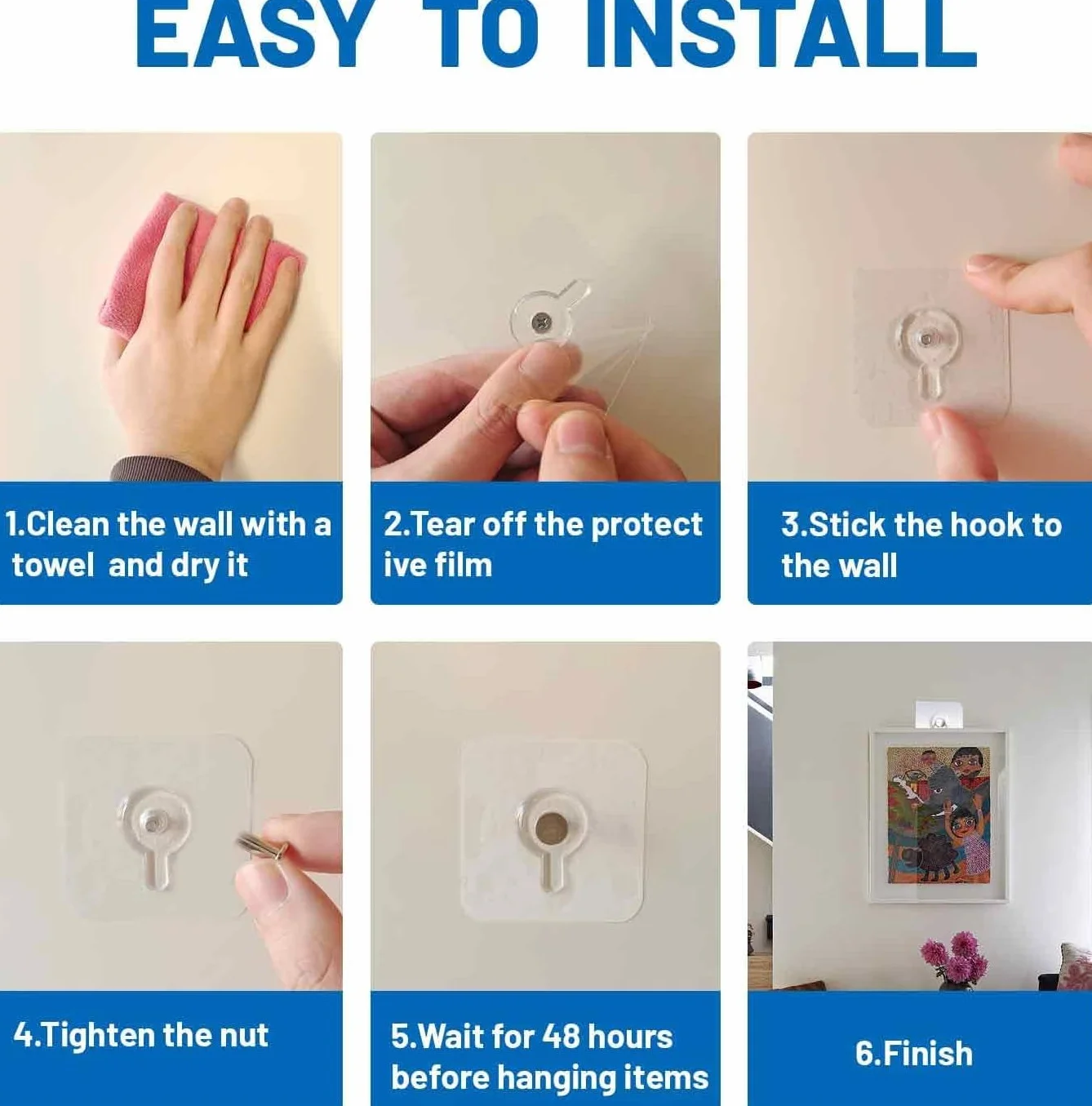 EASY TO INSTALL

1.Clean the wall with a towel and dry it

2.Tear off the protect ive film

3.Stick the hook to the wall

4.Tighten the nut

5.Wait for 48 hours before hanging items

6.Finish