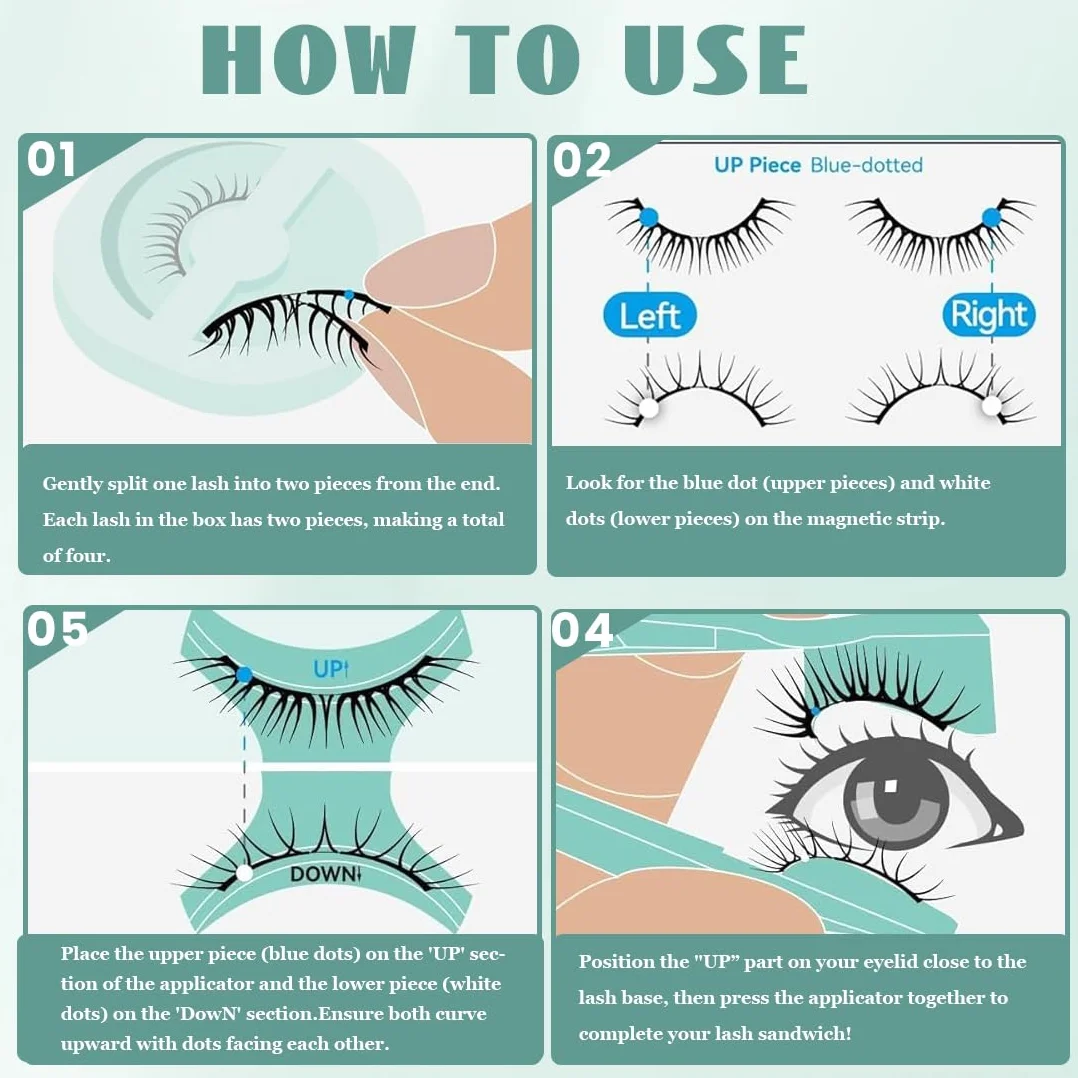 HOW TO USE

01

Gently split one lash into two pieces from the end. Each lash in the box has two pieces, making a total of four.

02

UP Piece Blue-dotted

Left

Right

Look for the blue dot (upper pieces) and white dots (lower pieces) on the magnetic strip.

05

UP

DOWN

Place the upper piece (blue dots) on the 'UP' section of the applicator and the lower piece (white dots) on the 'DowN' section.Ensure both curve upward with dots facing each other.

04

Position the "UP" part on your eyelid close to the lash base, then press the applicator together to complete your lash sandwich!