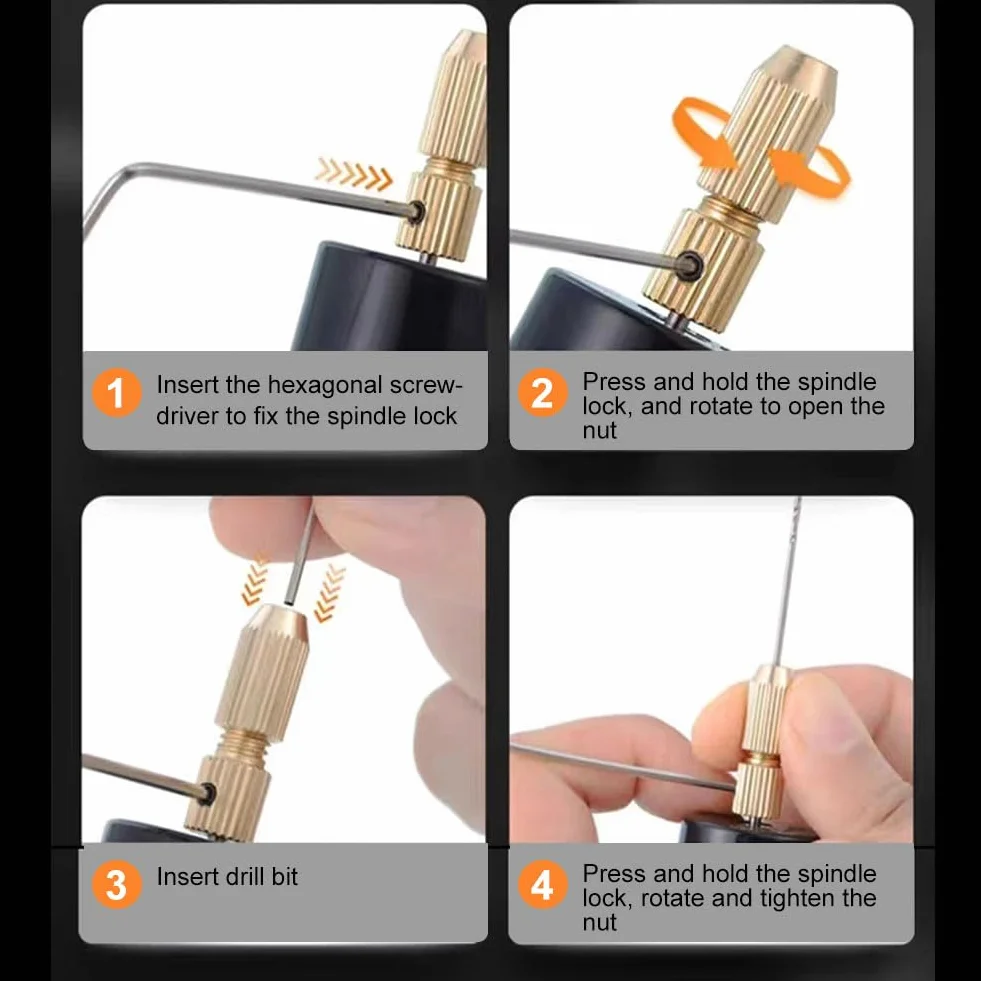 1 Insert the hexagonal screwdriver to fix the spindle lock

2 Press and hold the spindle lock, and rotate to open the nut

3 Insert drill bit

4 Press and hold the spindle lock, rotate and tighten the nut