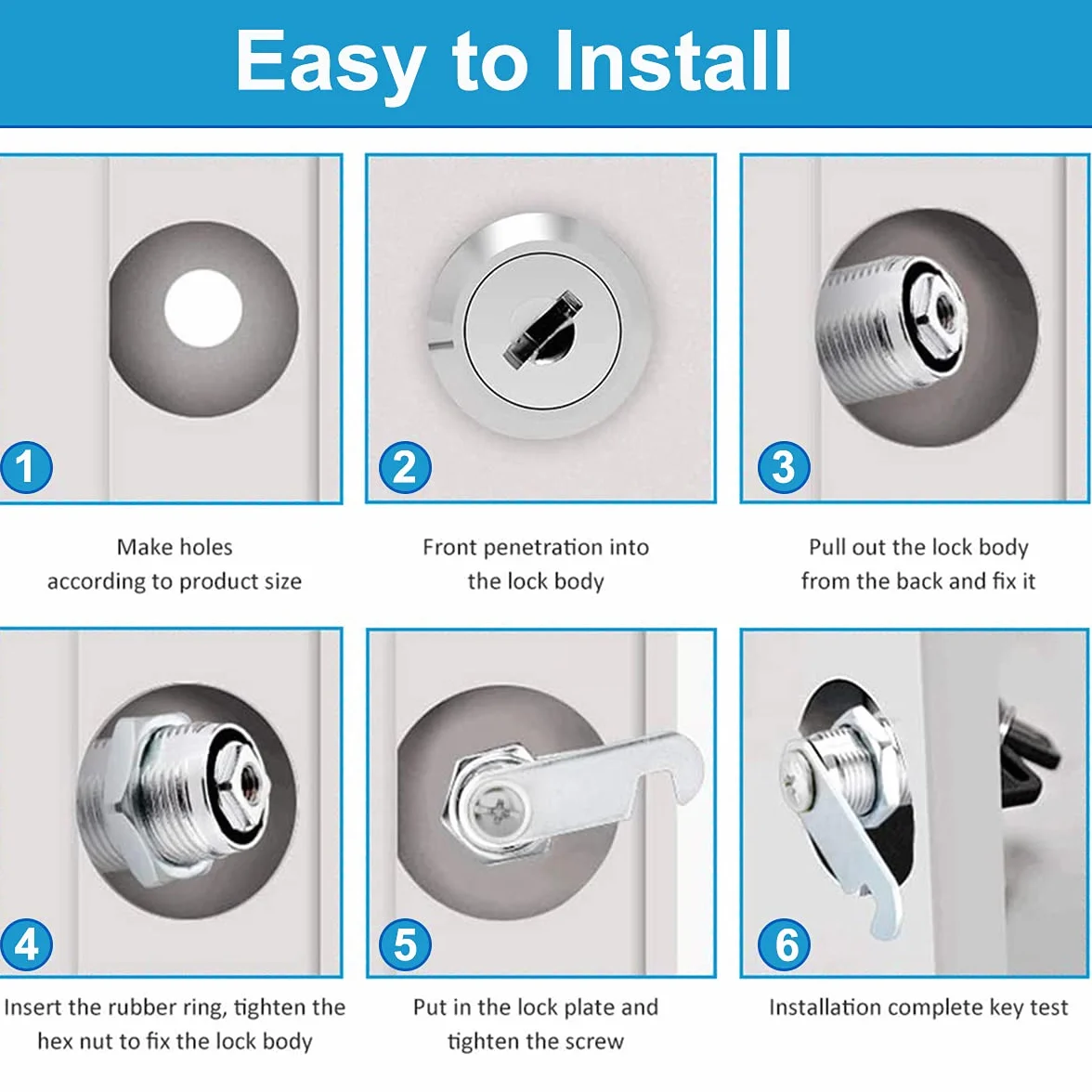 Easy to Install

1

Make holes according to product size

2

Front penetration into the lock body

3

Pull out the lock body from the back and fix it

4

Insert the rubber ring, tighten the hex nut to fix the lock body

5

Put in the lock plate and tighten the screw

6

Installation complete key test