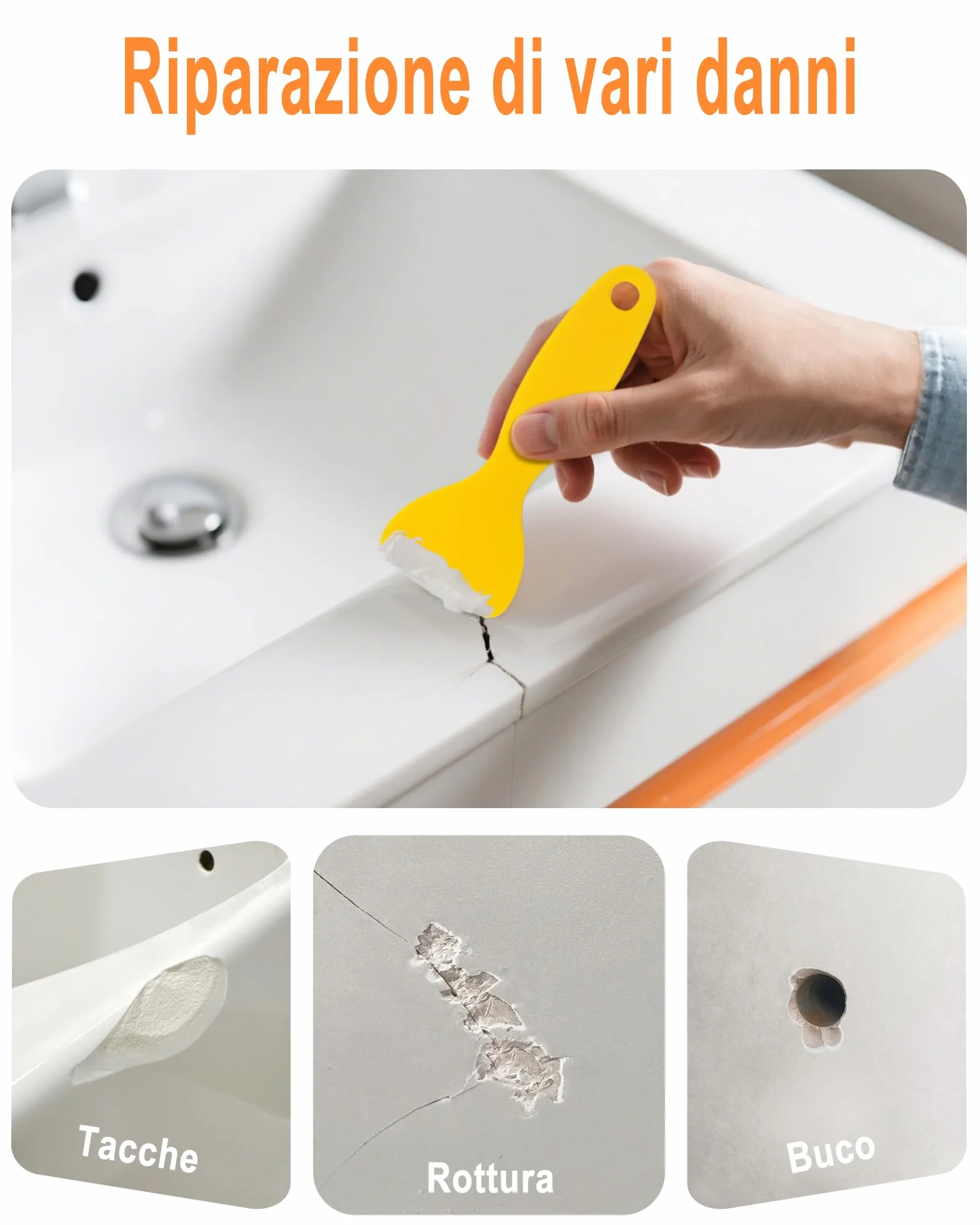 Riparazione di vari danni

Tacche

Rottura

Buco