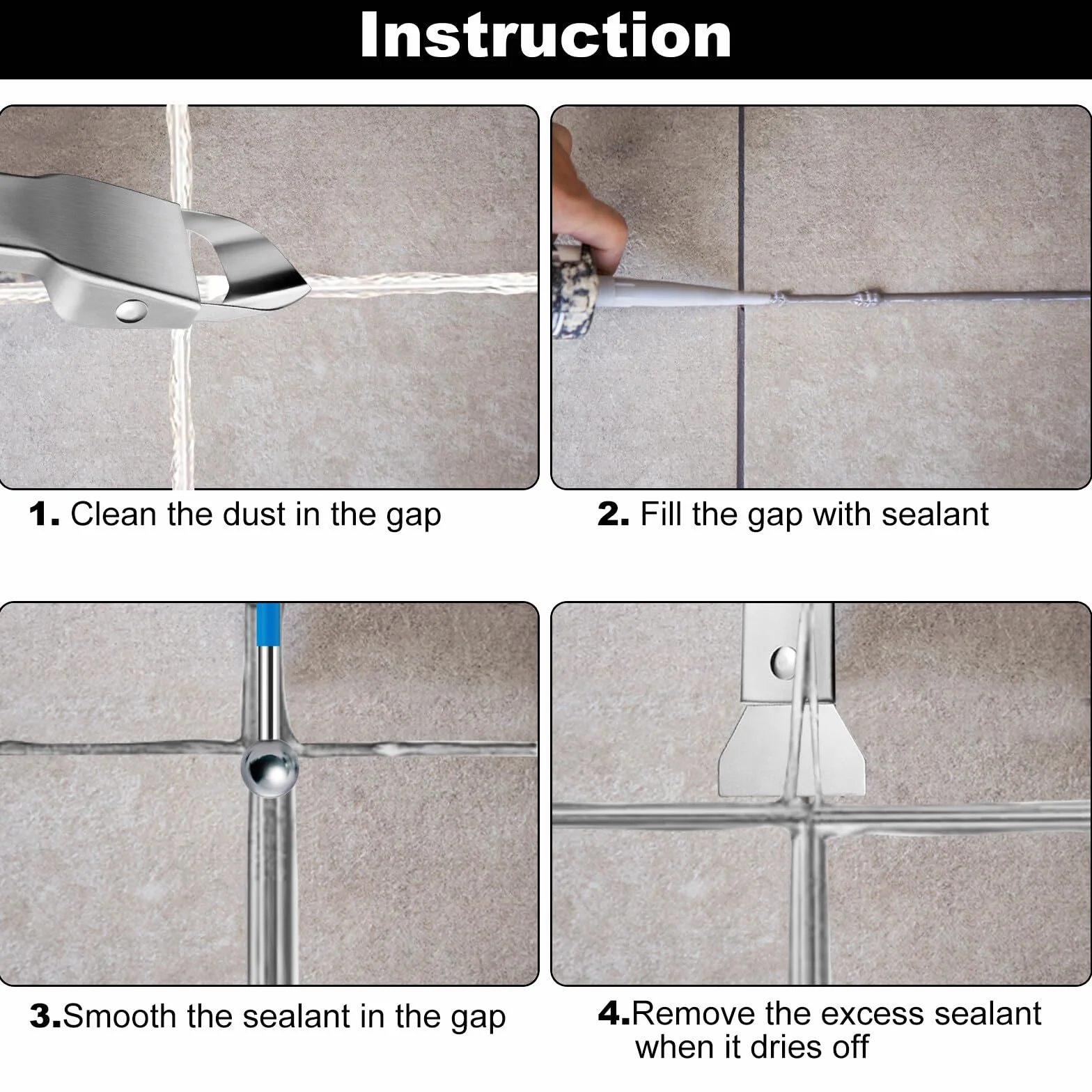 Instruction

1. Clean the dust in the gap

2. Fill the gap with sealant

3.Smooth the sealant in the gap

4.Remove the excess sealant when it dries off