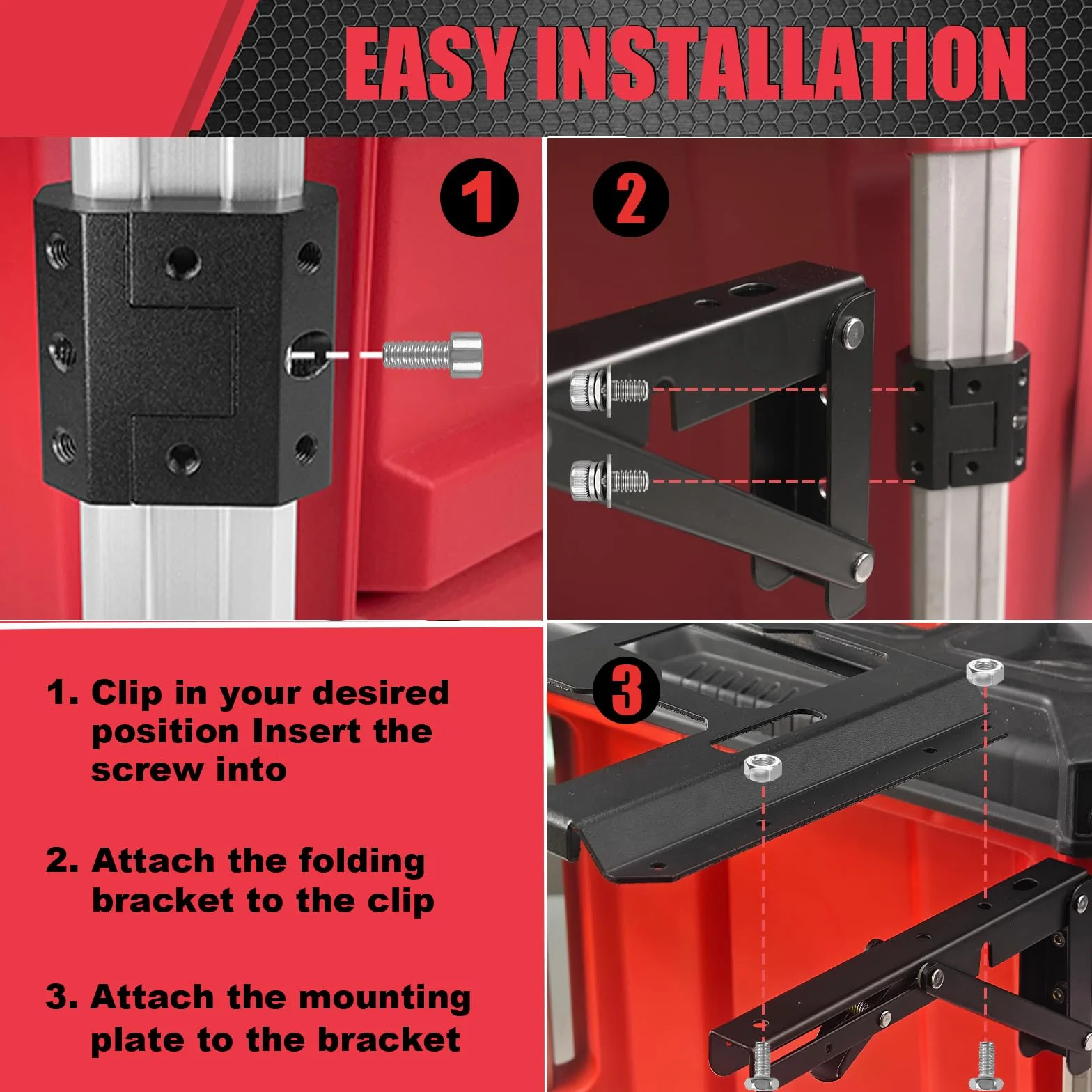 EASY INSTALLATION

1

2

3

1. Clip in your desired position Insert the screw into

2. Attach the folding bracket to the clip

3. Attach the mounting plate to the bracket