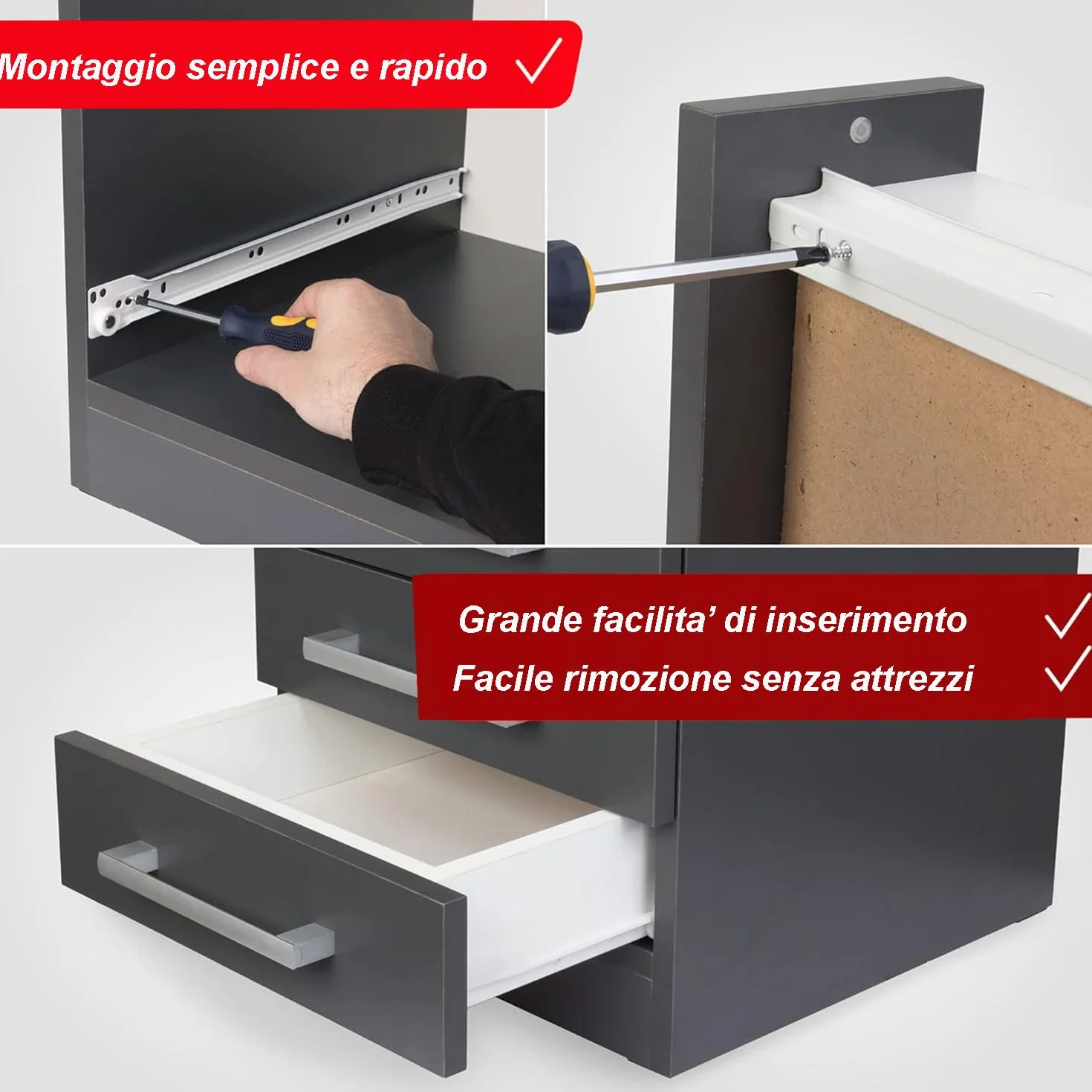 Montaggio semplice e rapido ✓

Grande facilita' di inserimento ✓
Facile rimozione senza attrezzi ✓