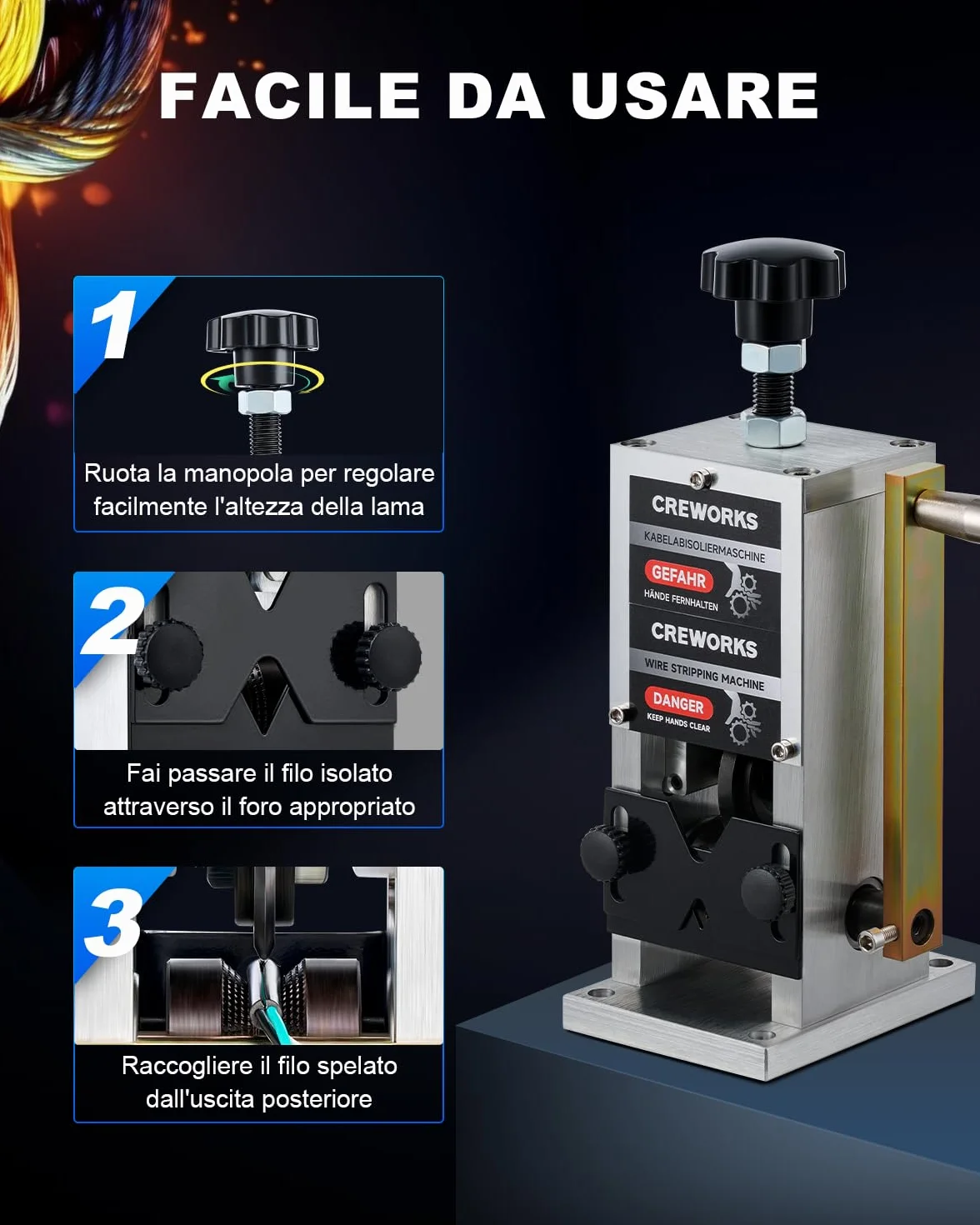 FACILE DA USARE

1

Ruota la manopola per regolare facilmente l'altezza della lama

2

Fai passare il filo isolato attraverso il foro appropriato

3

Raccogliere il filo spelato dall'uscita posteriore

CREWORKS
KABELABISOLIERMASCHINE
GEFAHR
HÄNDE FERNHALTEN

CREWORKS
WIRE STRIPPING MACHINE
DANGER
KEEP HANDS CLEAR