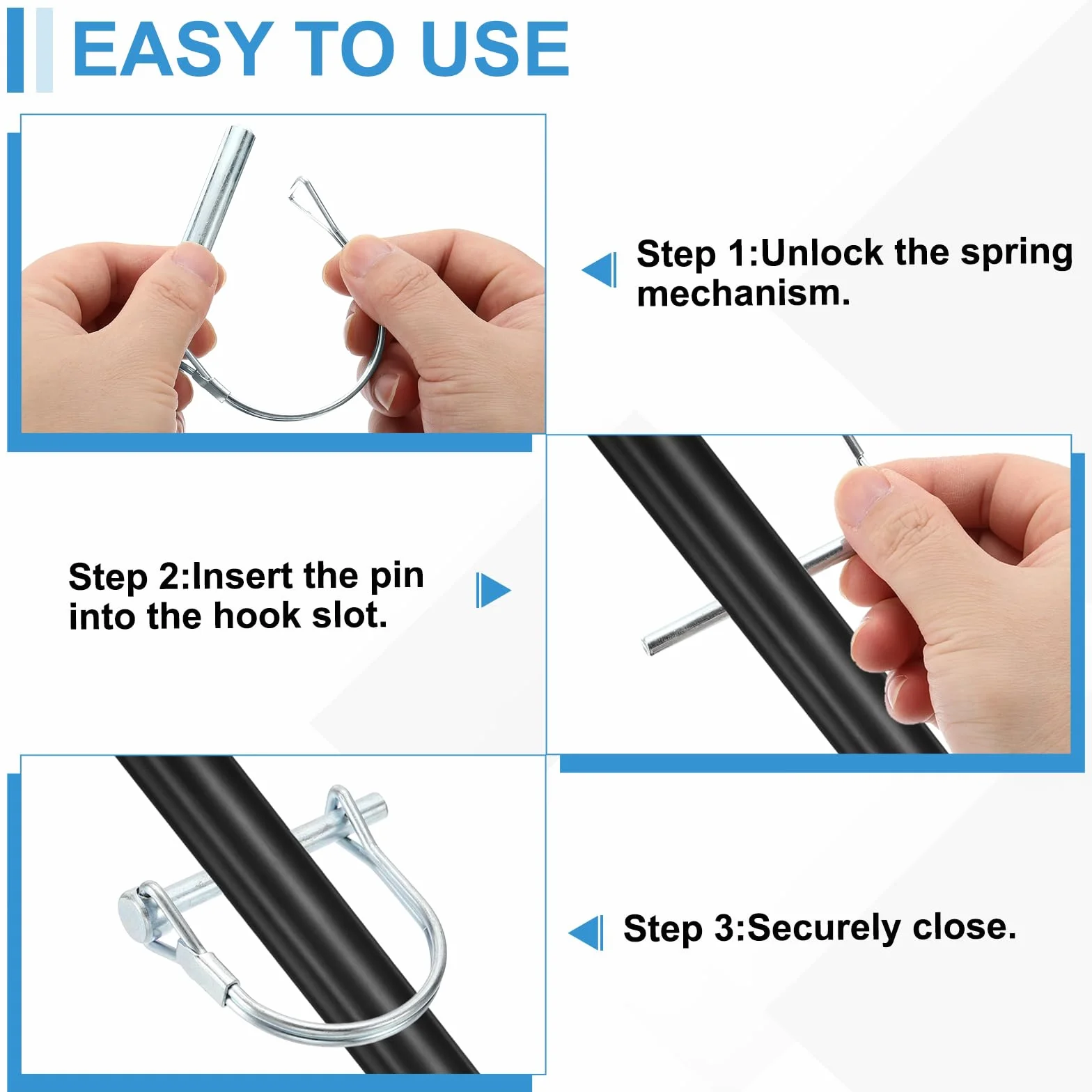 EASY TO USE

Step 1:Unlock the spring mechanism.

Step 2:Insert the pin into the hook slot.

Step 3:Securely close.