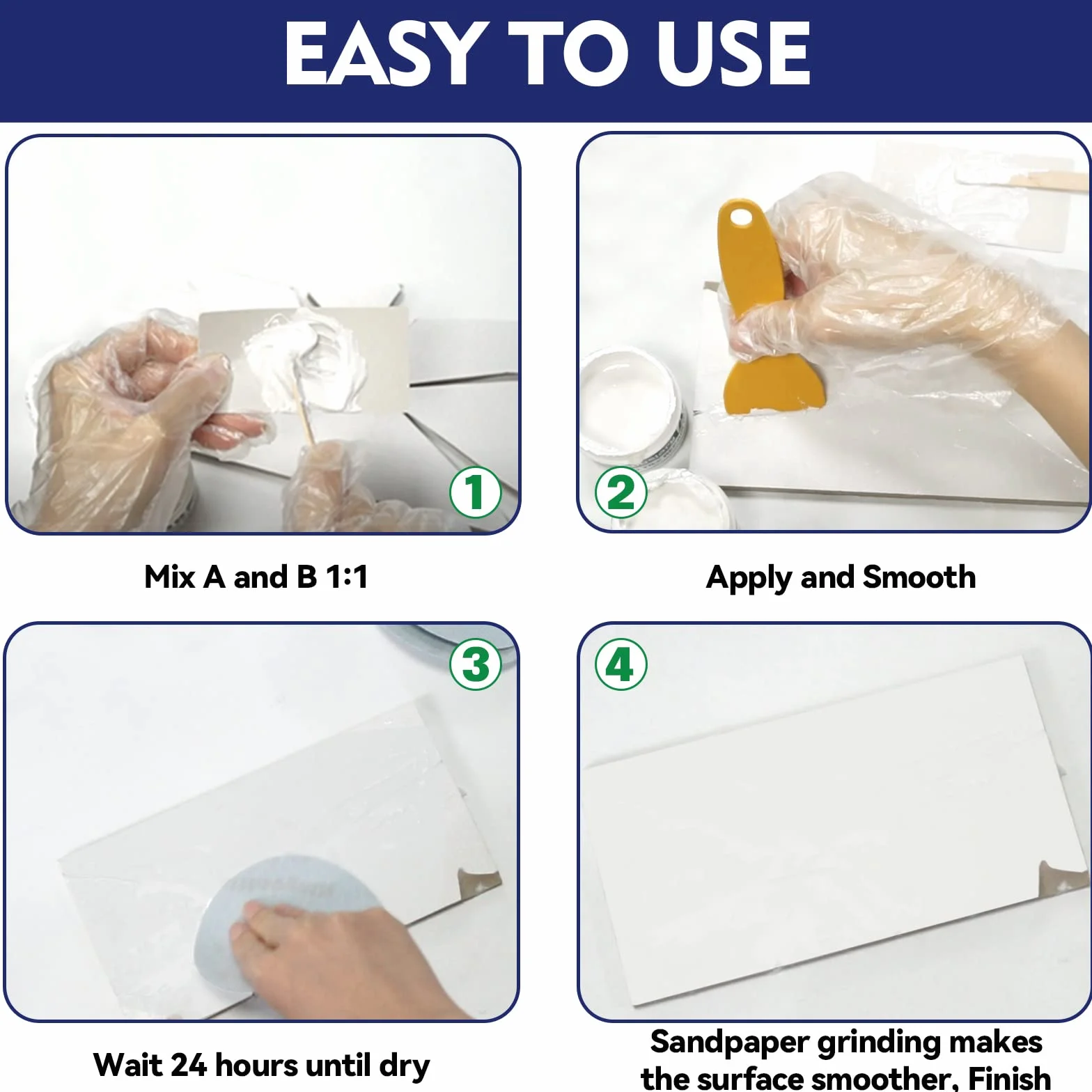 EASY TO USE

1

Mix A and B 1:1

2

Apply and Smooth

3

Wait 24 hours until dry

4

Sandpaper grinding makes the surface smoother, Finish