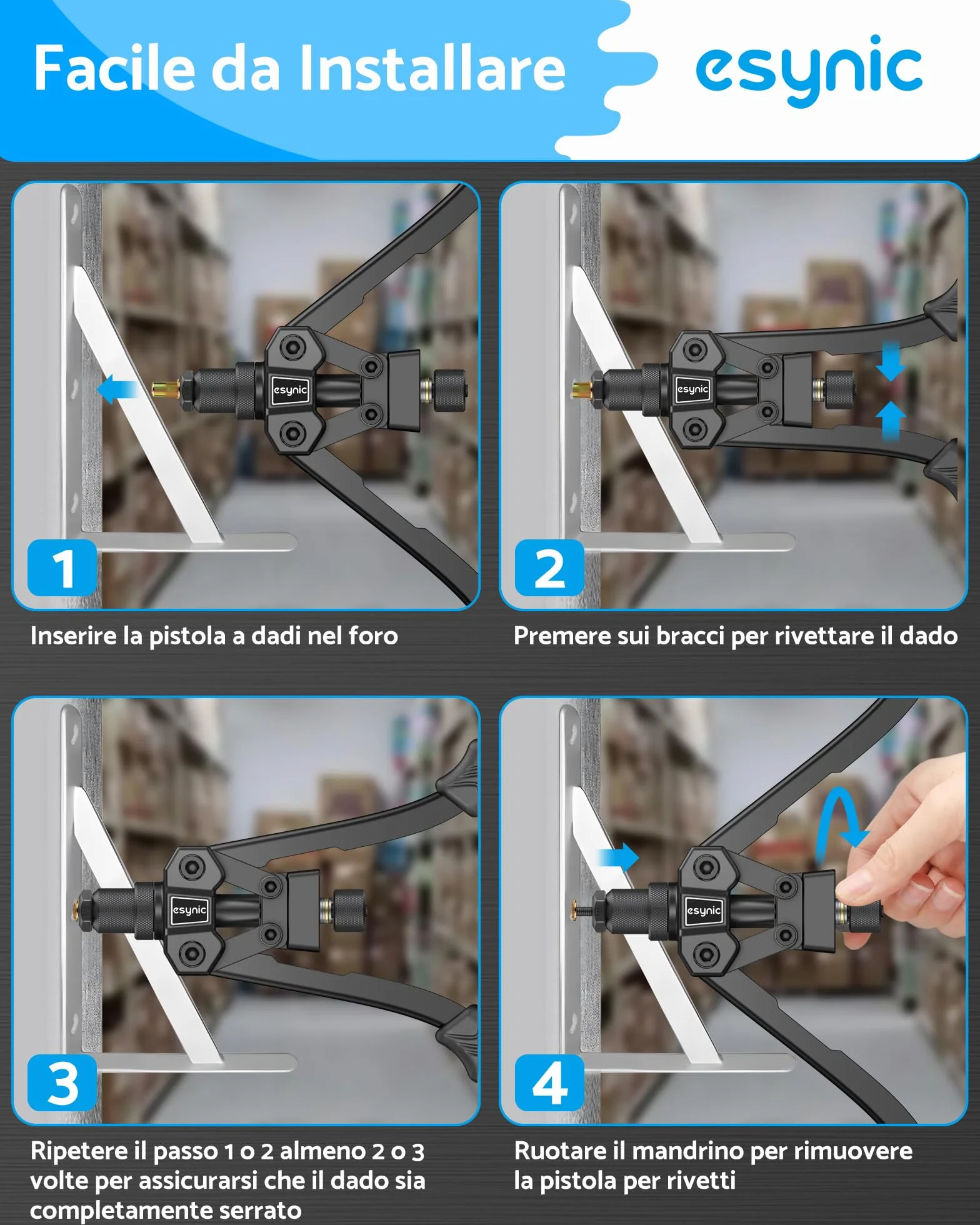 Facile da Installare

esynic

esynic

1

Inserire la pistola a dadi nel foro

esynic

2

Premere sui bracci per rivettare il dado

esynic

3

Ripetere il passo 1 o 2 almeno 2 o 3 volte per assicurarsi che il dado sia completamente serrato

esynic

4

Ruotare il mandrino per rimuovere la pistola per rivetti