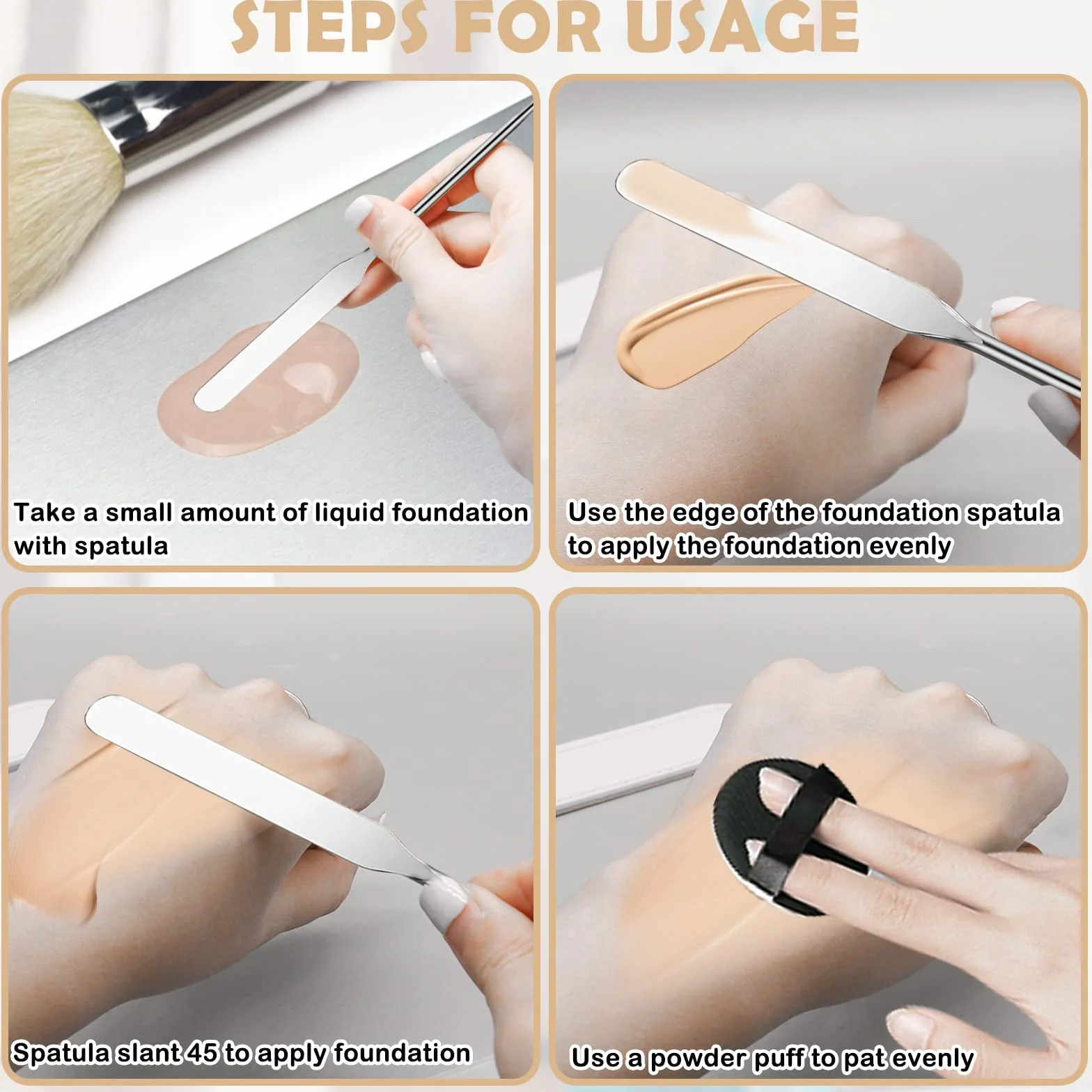 STEPS FOR USAGE

Take a small amount of liquid foundation with spatula

Use the edge of the foundation spatula to apply the foundation evenly

Spatula slant 45 to apply foundation

Use a powder puff to pat evenly