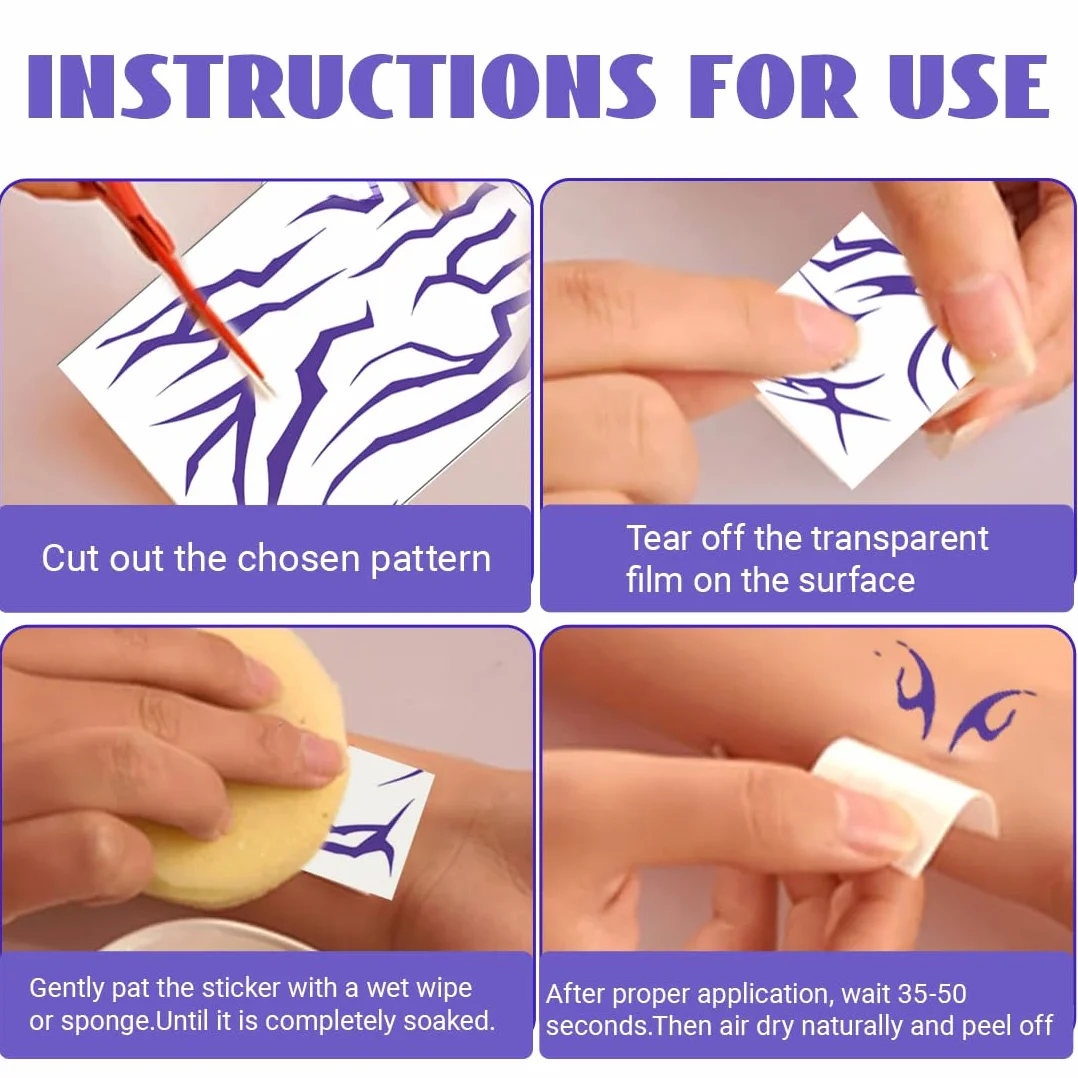 INSTRUCTIONS FOR USE

Cut out the chosen pattern

Tear off the transparent film on the surface

Gently pat the sticker with a wet wipe or sponge.Until it is completely soaked.

After proper application, wait 35-50 seconds.Then air dry naturally and peel off