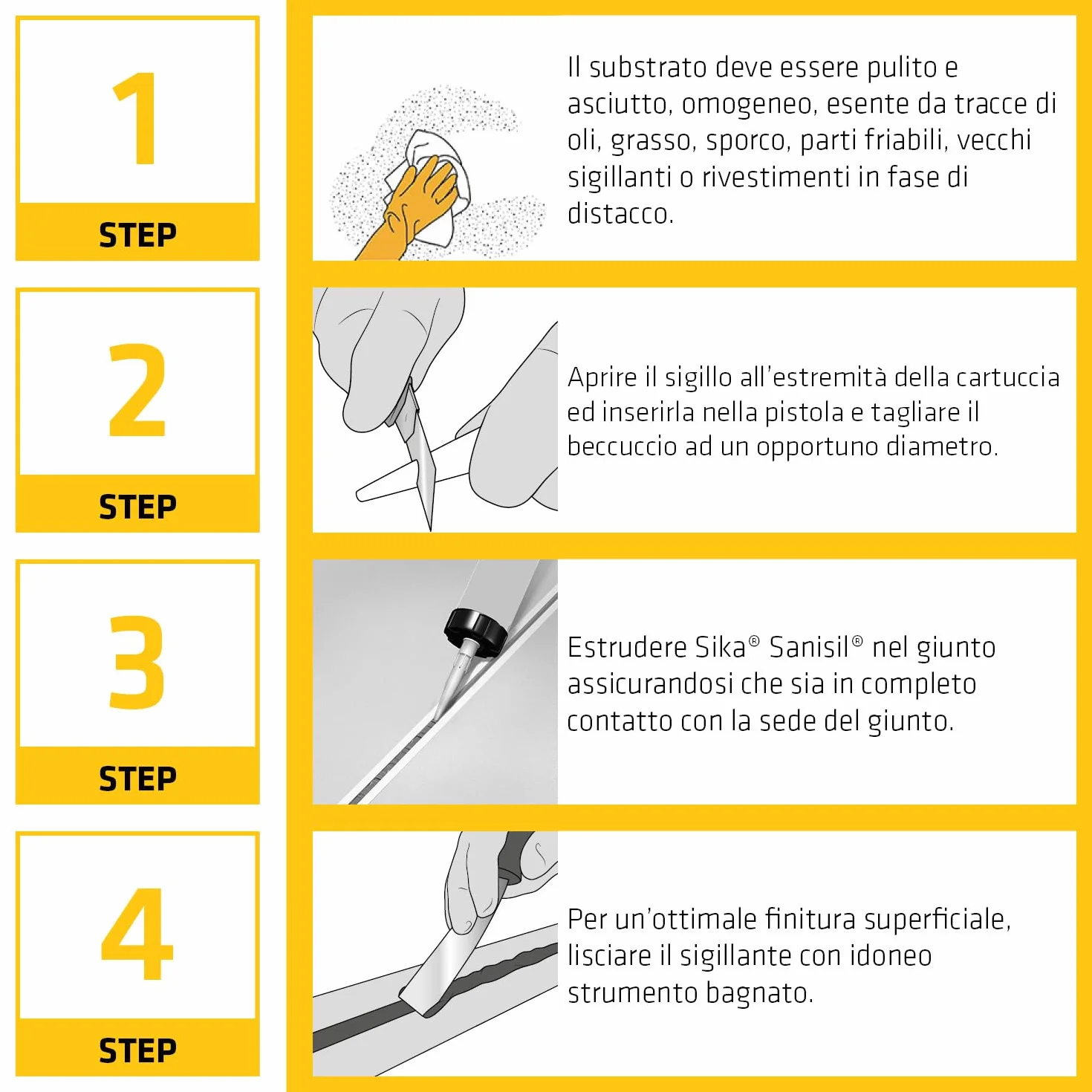 1

STEP

Il substrato deve essere pulito e asciutto, omogeneo, esente da tracce di oli, grasso, sporco, parti friabili, vecchi sigillanti o rivestimenti in fase di distacco.

2

STEP

Aprire il sigillo all'estremità della cartuccia ed inserirla nella pistola e tagliare il beccuccio ad un opportuno diametro.

3

STEP

Estrudere Sika® Sanisil® nel giunto assicurandosi che sia in completo contatto con la sede del giunto.

4

STEP

Per un'ottimale finitura superficiale, lisciare il sigillante con idoneo strumento bagnato.