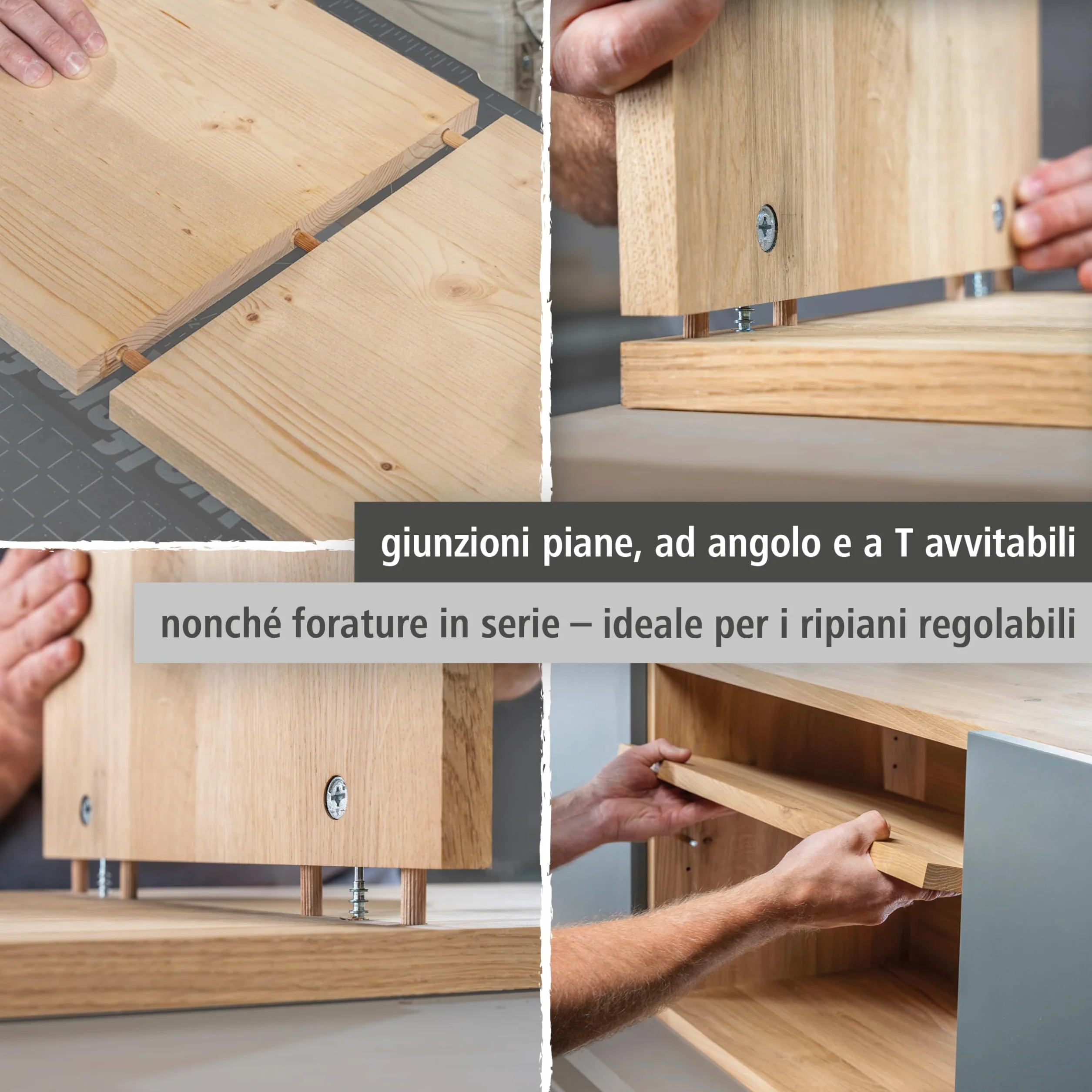 giunzioni piane, ad angolo e a T avvitabili

nonché forature in serie – ideale per i ripiani regolabili