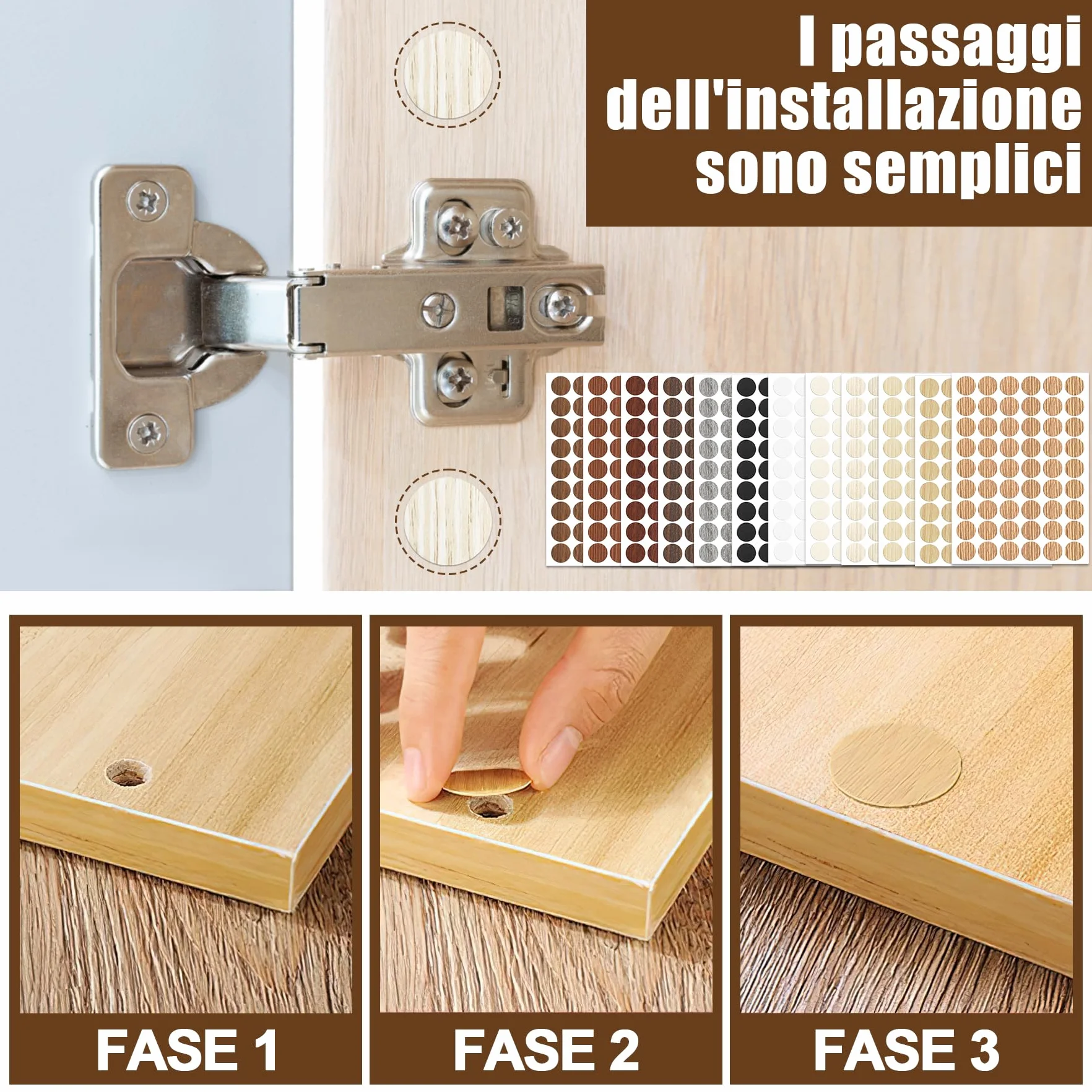 I passaggi dell'installazione sono semplici

FASE 1

FASE 2

FASE 3