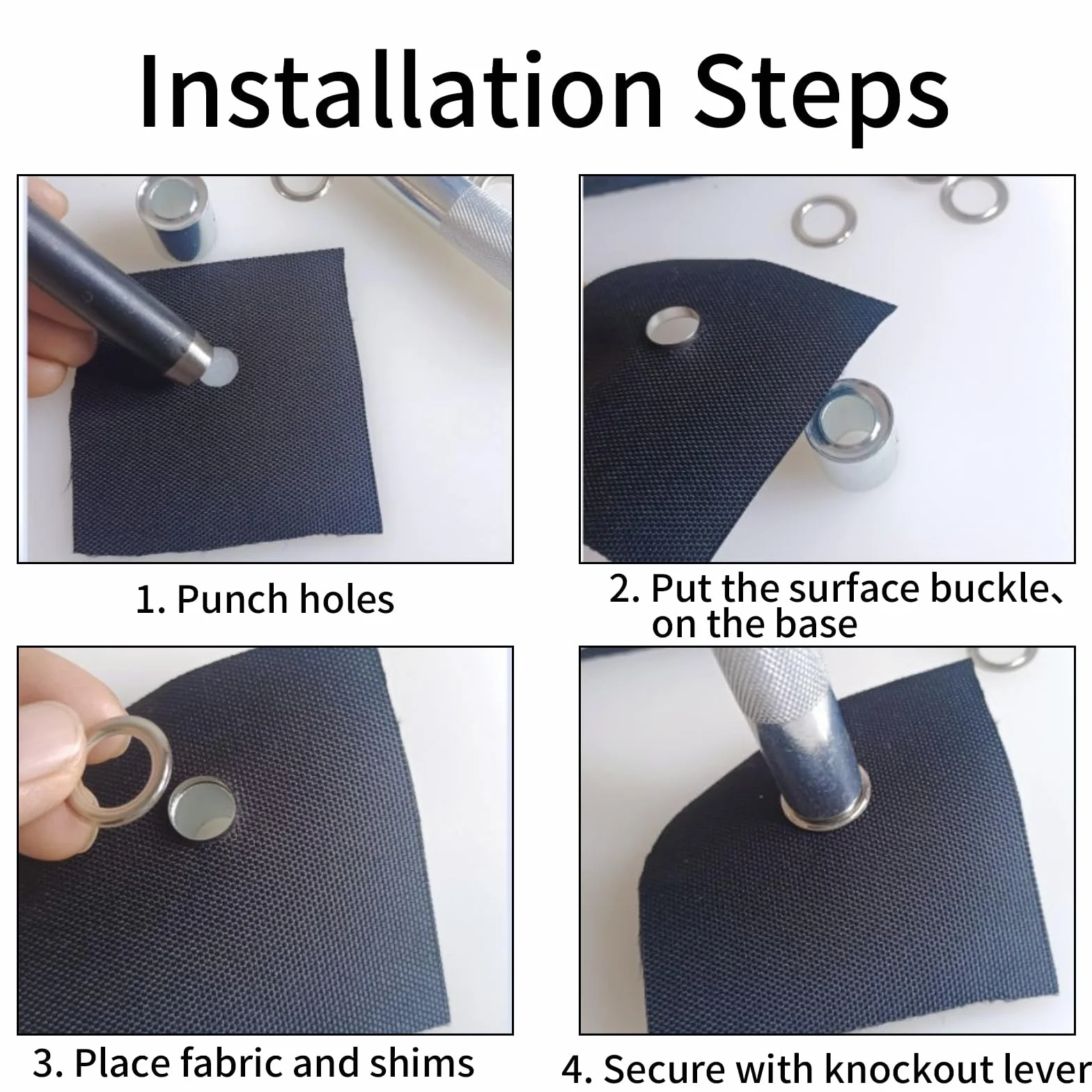 Installation Steps

1. Punch holes

2. Put the surface buckle、 on the base

3. Place fabric and shims

4. Secure with knockout lever