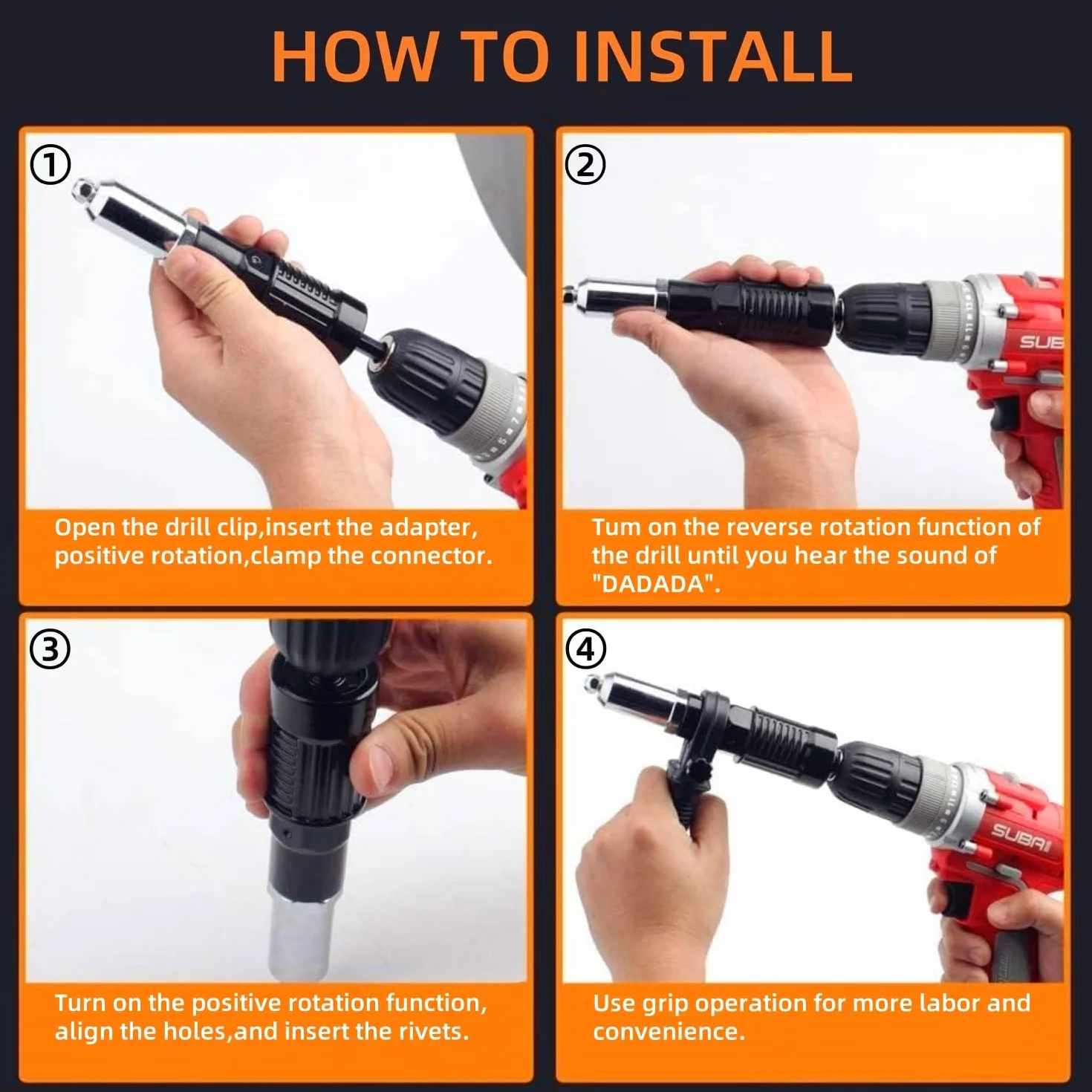 HOW TO INSTALL

①

Open the drill clip,insert the adapter, positive rotation,clamp the connector.

②

SUB

Tum on the reverse rotation function of the drill until you hear the sound of "DADADA".

③

Turn on the positive rotation function, align the holes,and insert the rivets.

④

SUBAI

Use grip operation for more labor and convenience.