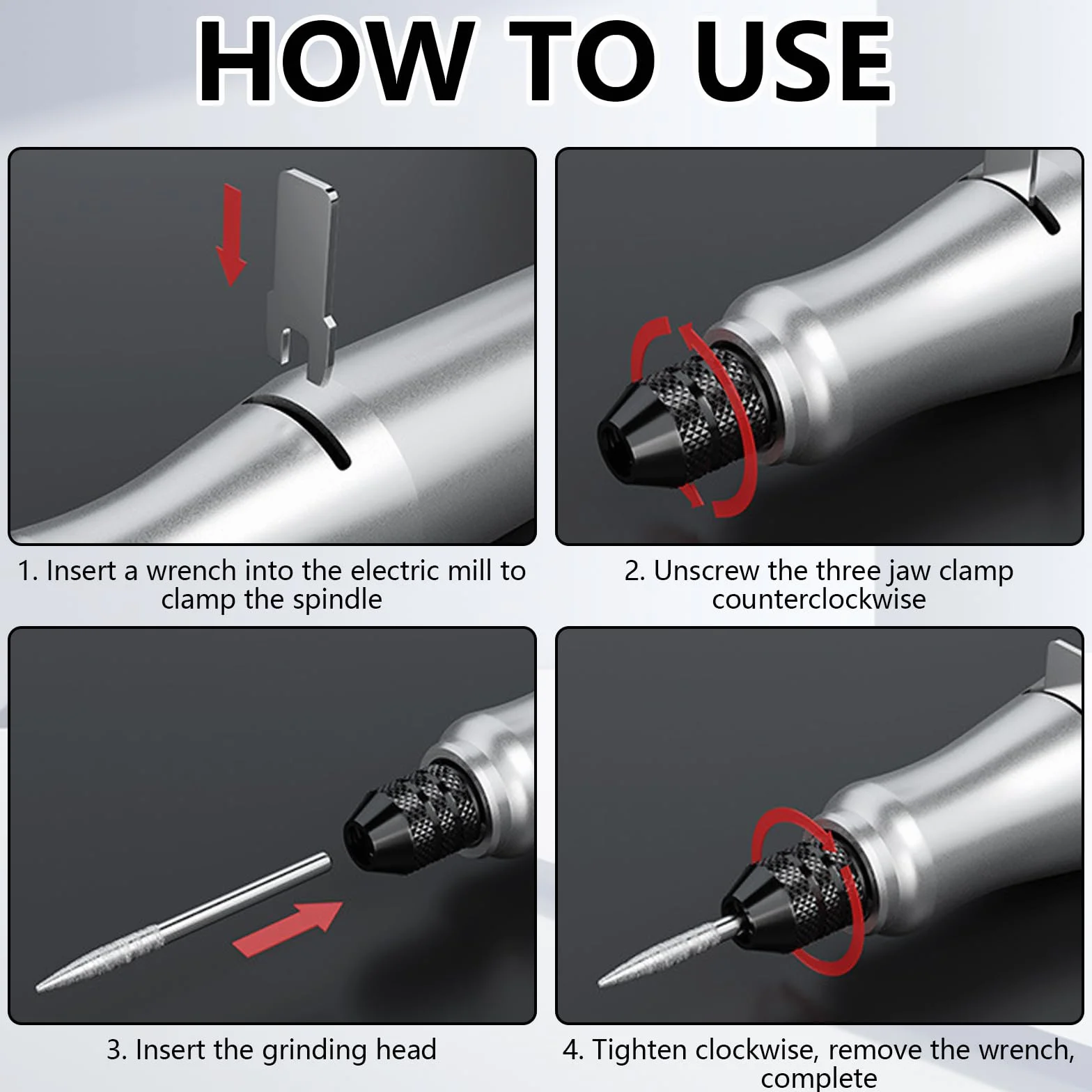 HOW TO USE

1. Insert a wrench into the electric mill to clamp the spindle

2. Unscrew the three jaw clamp counterclockwise

3. Insert the grinding head

4. Tighten clockwise, remove the wrench, complete