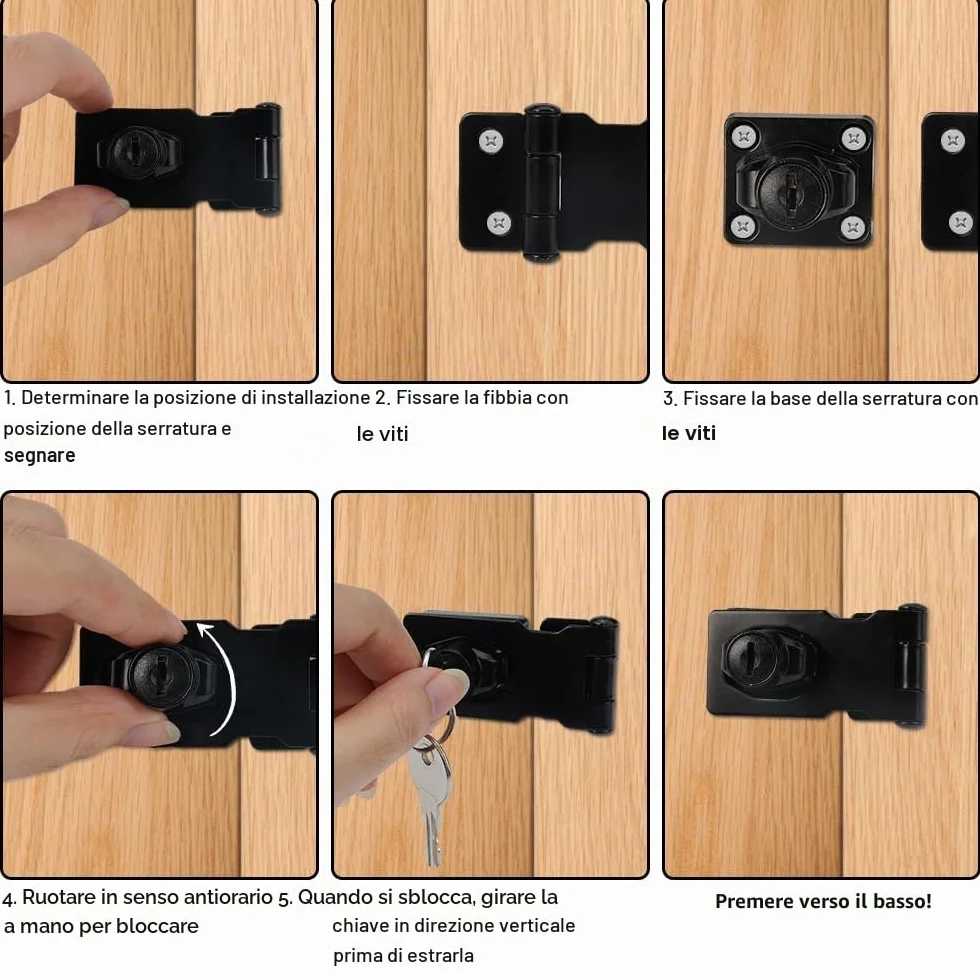 1. Determinare la posizione di installazione posizione della serratura e segnare

2. Fissare la fibbia con le viti

3. Fissare la base della serratura con le viti

4. Ruotare in senso antiorario a mano per bloccare

5. Quando si sblocca, girare la chiave in direzione verticale prima di estrarla

Premere verso il basso!