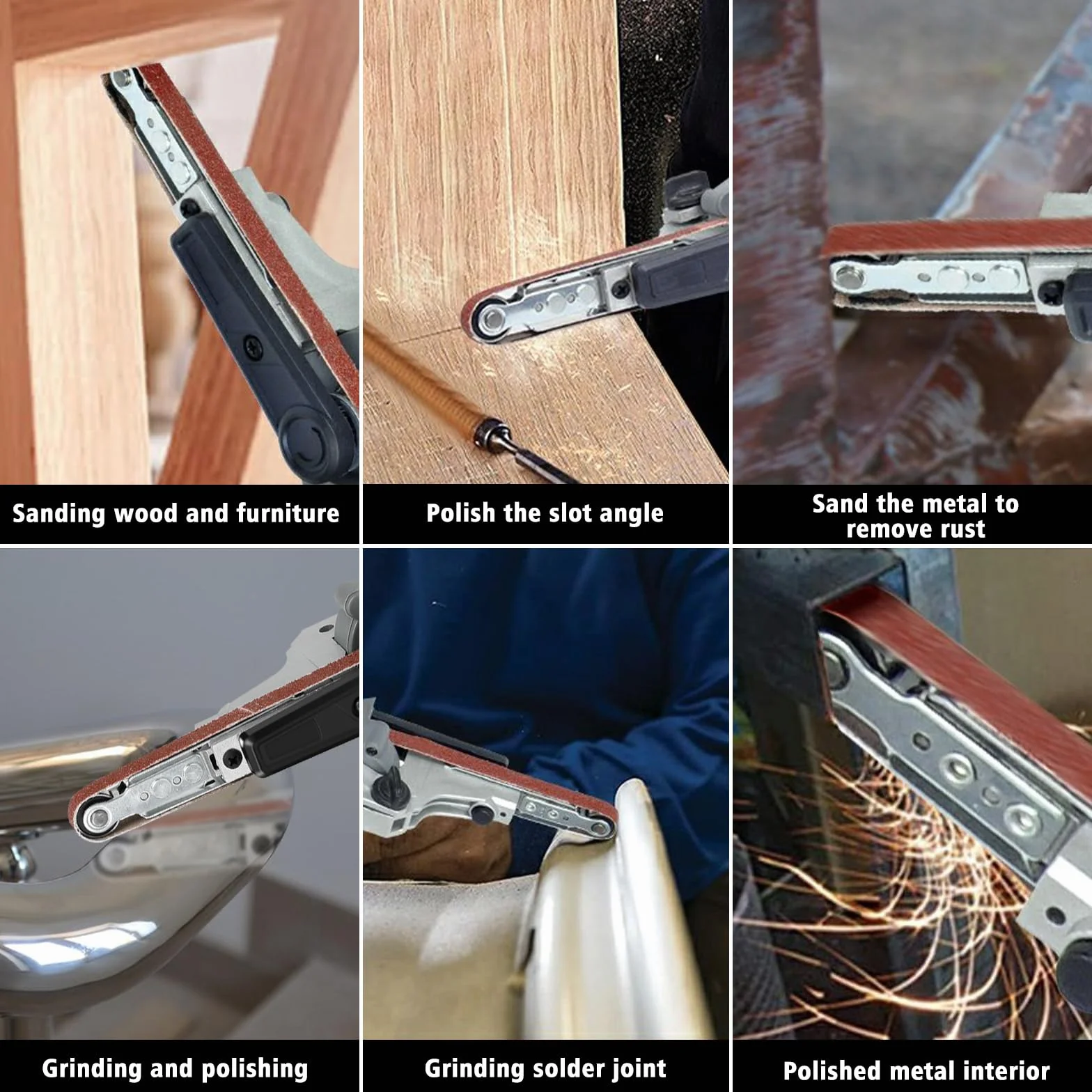 Sanding wood and furniture

Polish the slot angle

Sand the metal to remove rust

Grinding and polishing

Grinding solder joint

Polished metal interior