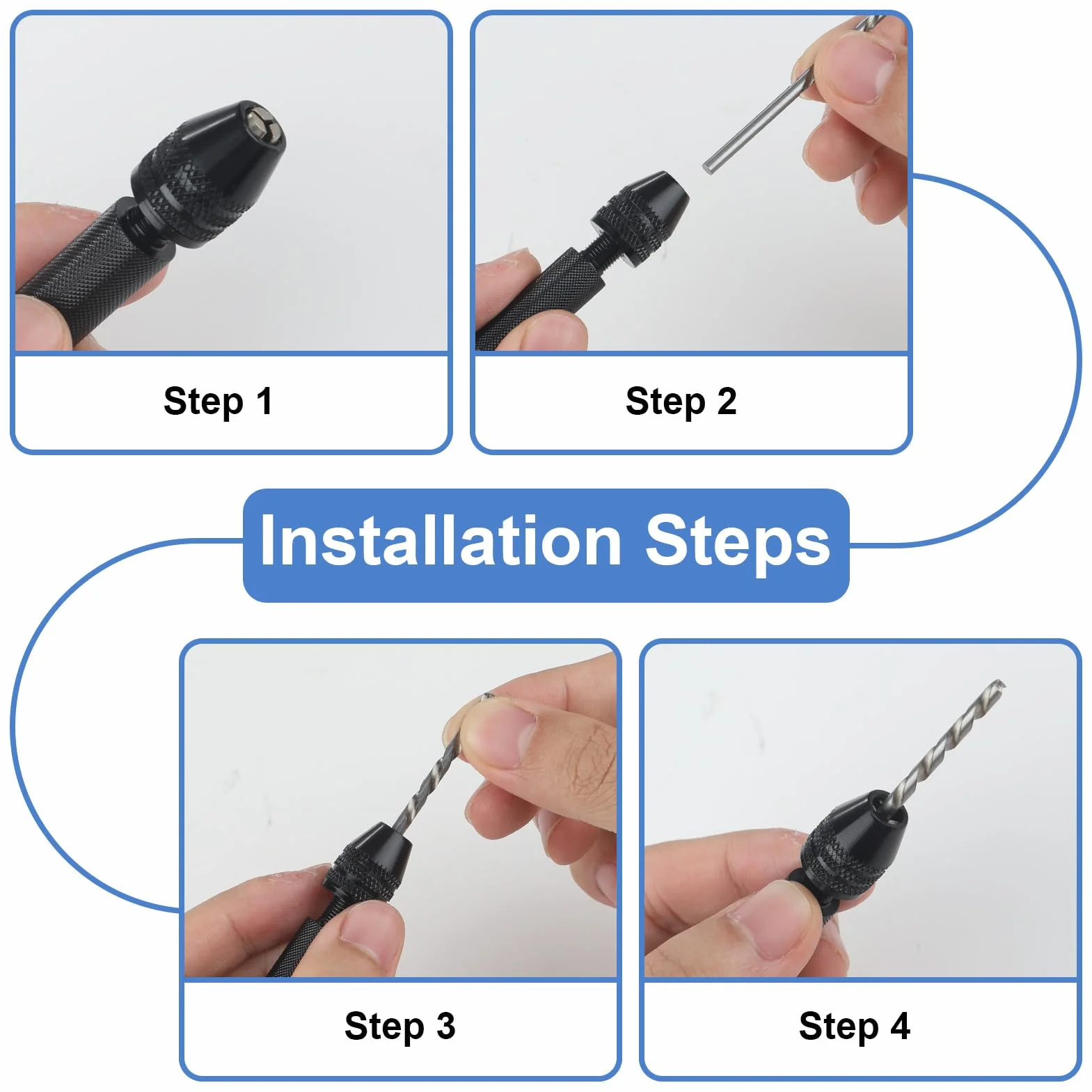 Step 1

Step 2

Installation Steps

Step 3

Step 4