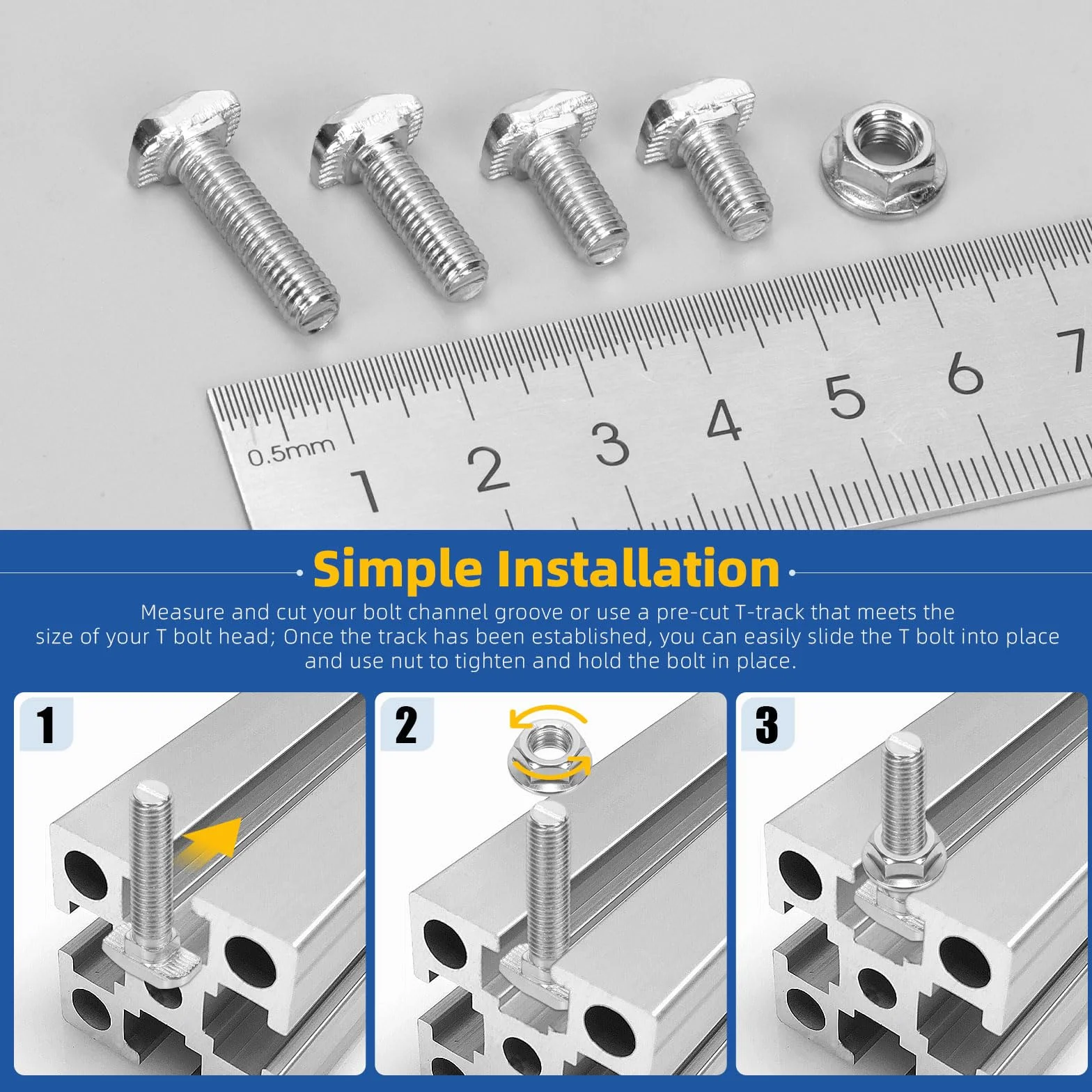 0.5mm
1 2 3 4 5 6 7

Simple Installation

Measure and cut your bolt channel groove or use a pre-cut T-track that meets the size of your T bolt head; Once the track has been established, you can easily slide the T bolt into place and use nut to tighten and hold the bolt in place.

1

2

3