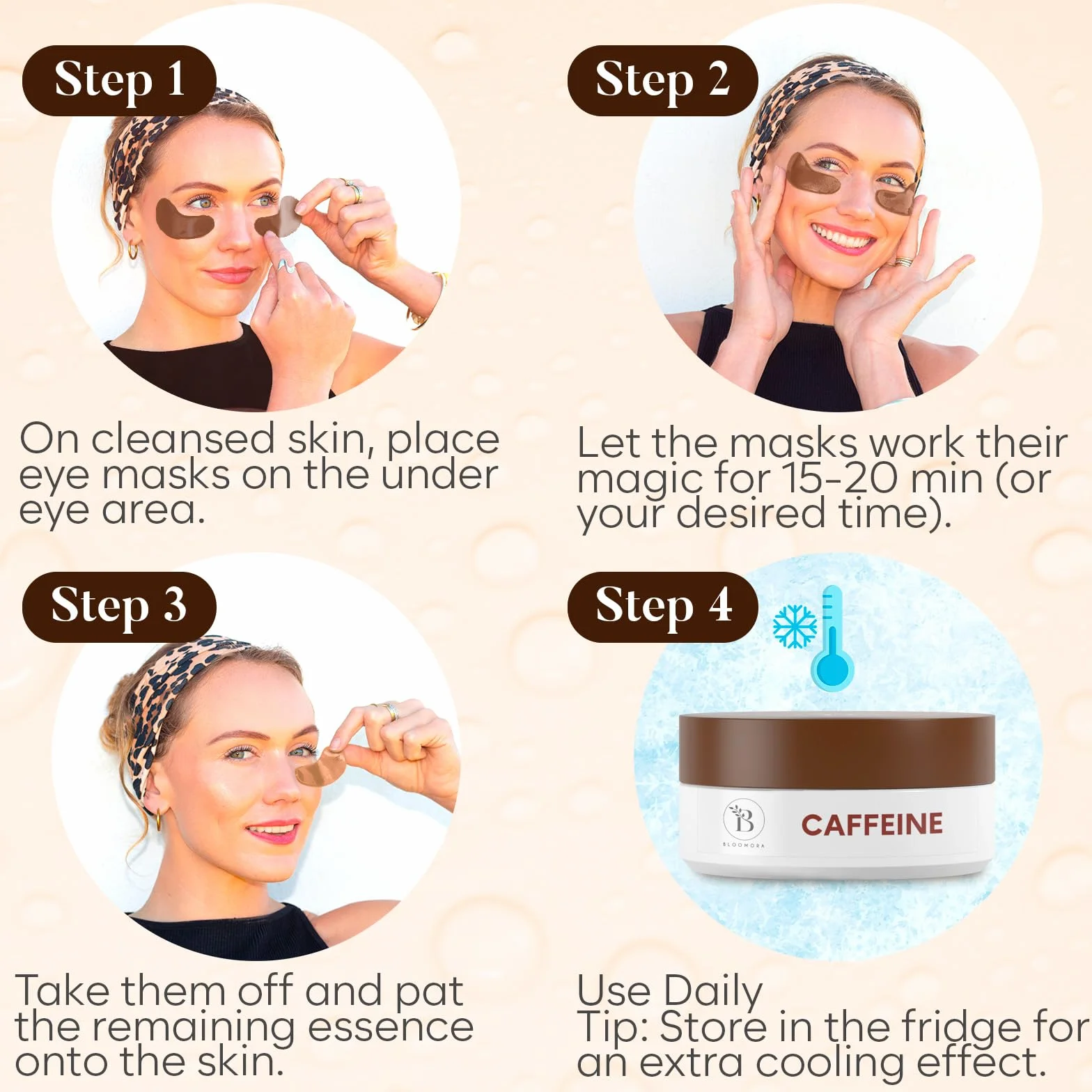 Step 1

On cleansed skin, place eye masks on the under eye area.

Step 2

Let the masks work their magic for 15-20 min (or your desired time).

Step 3

Take them off and pat the remaining essence onto the skin.

Step 4

B
BLOOMORA
CAFFEINE

Use Daily
Tip: Store in the fridge for an extra cooling effect.