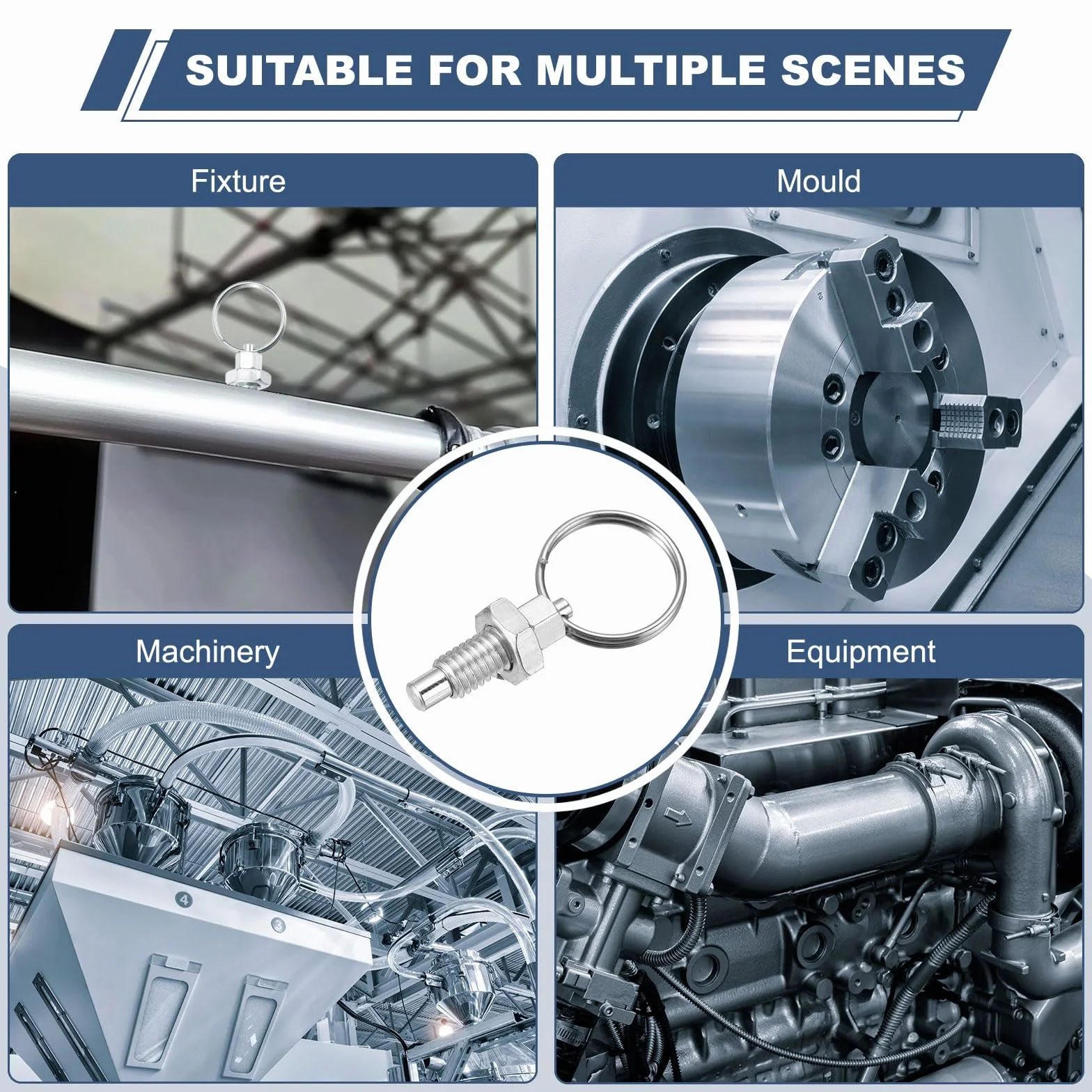 SUITABLE FOR MULTIPLE SCENES

Fixture

Mould

Machinery

Equipment

4

3