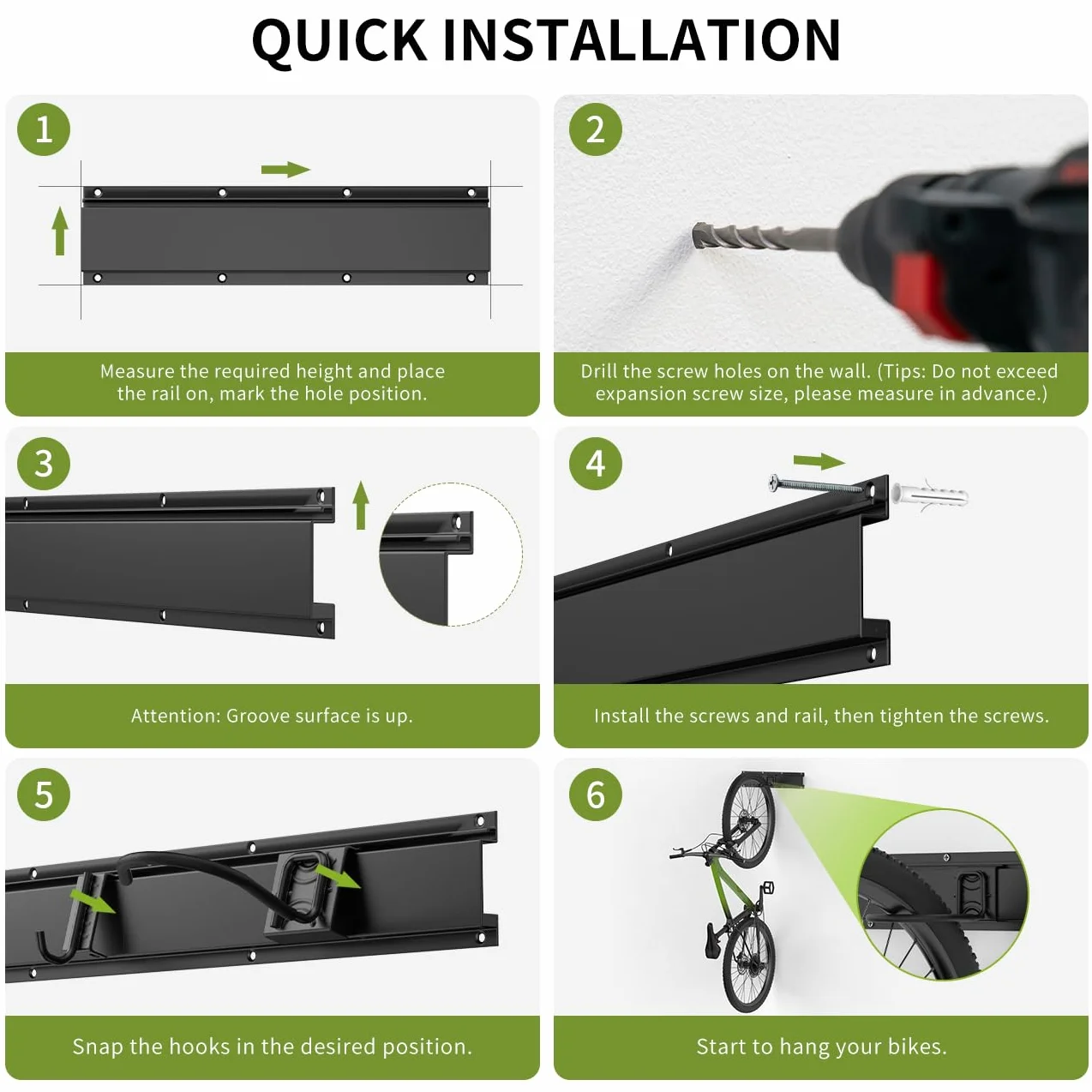 QUICK INSTALLATION

1

Measure the required height and place the rail on, mark the hole position.

2

Drill the screw holes on the wall. (Tips: Do not exceed expansion screw size, please measure in advance.)

3

Attention: Groove surface is up.

4

Install the screws and rail, then tighten the screws.

5

Snap the hooks in the desired position.

6

Start to hang your bikes.