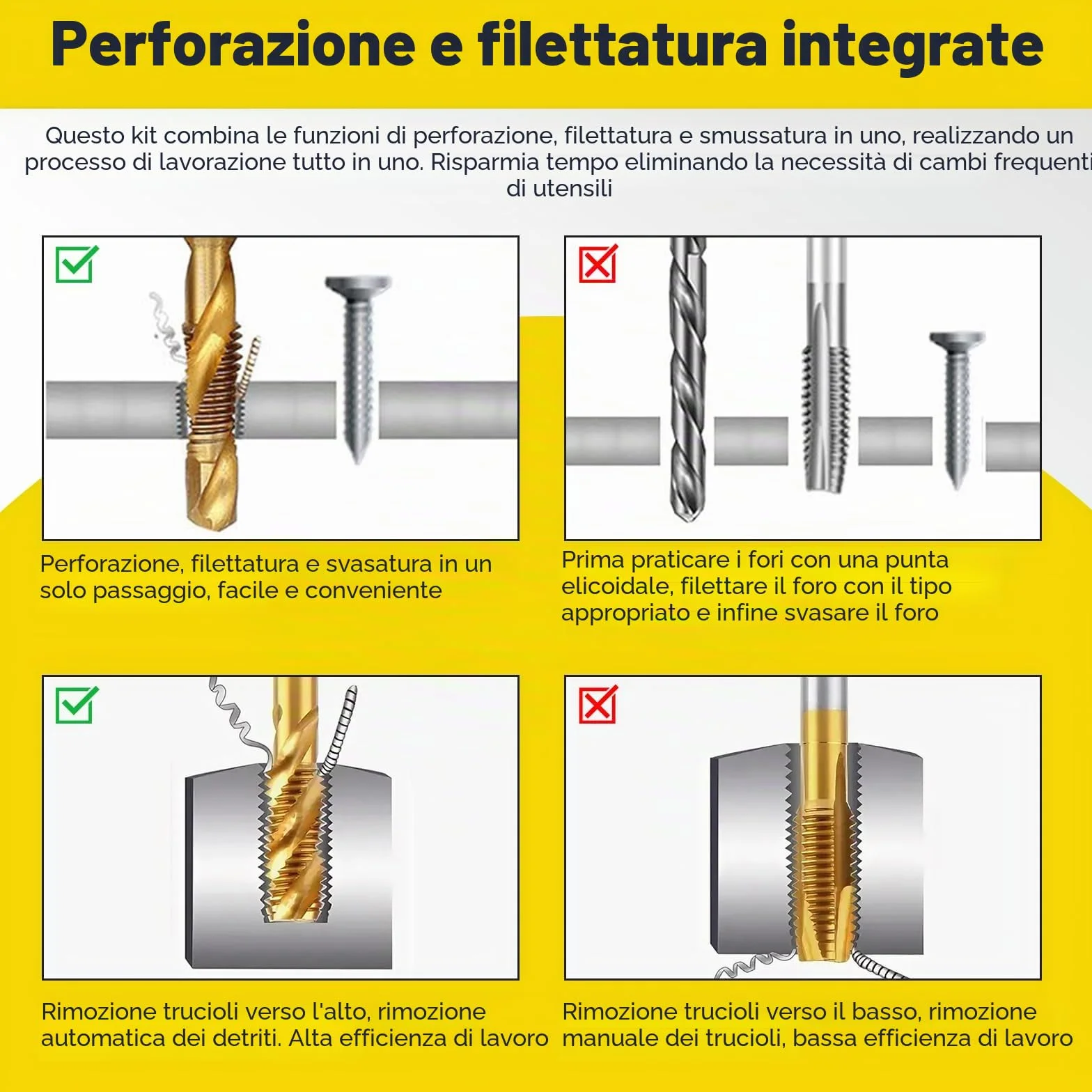 Perforazione e filettatura integrate

Questo kit combina le funzioni di perforazione, filettatura e smussatura in uno, realizzando un processo di lavorazione tutto in uno. Risparmia tempo eliminando la necessità di cambi frequenti di utensili

Perforazione, filettatura e svasatura in un solo passaggio, facile e conveniente

Prima praticare i fori con una punta elicoidale, filettare il foro con il tipo appropriato e infine svasare il foro

Rimozione trucioli verso l'alto, rimozione automatica dei detriti. Alta efficienza di lavoro

Rimozione trucioli verso il basso, rimozione manuale dei trucioli, bassa efficienza di lavoro