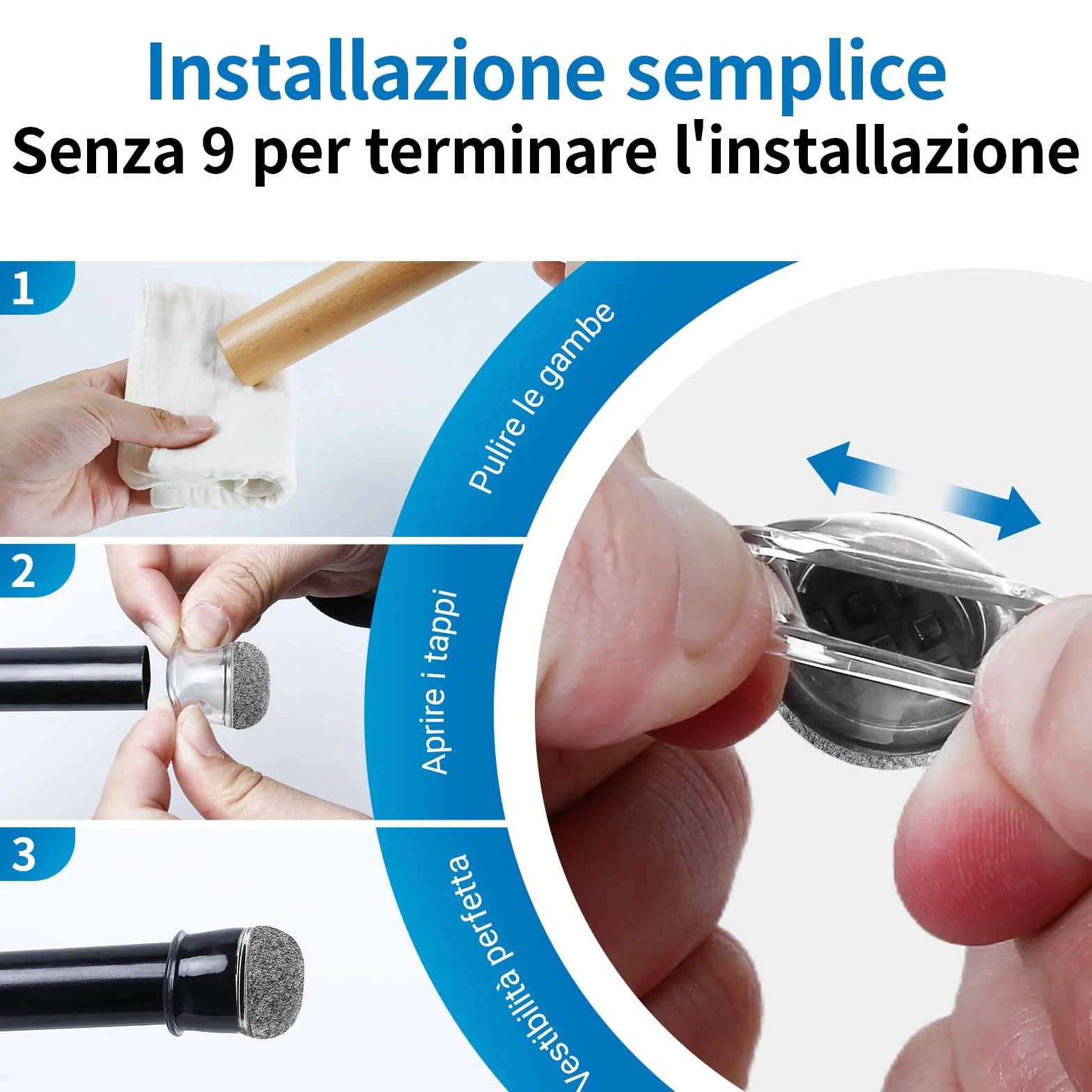 Installazione semplice
Senza 9 per terminare l'installazione

1

Pulire le gambe

2

Aprire i tappi

3

Vestibilità perfetta