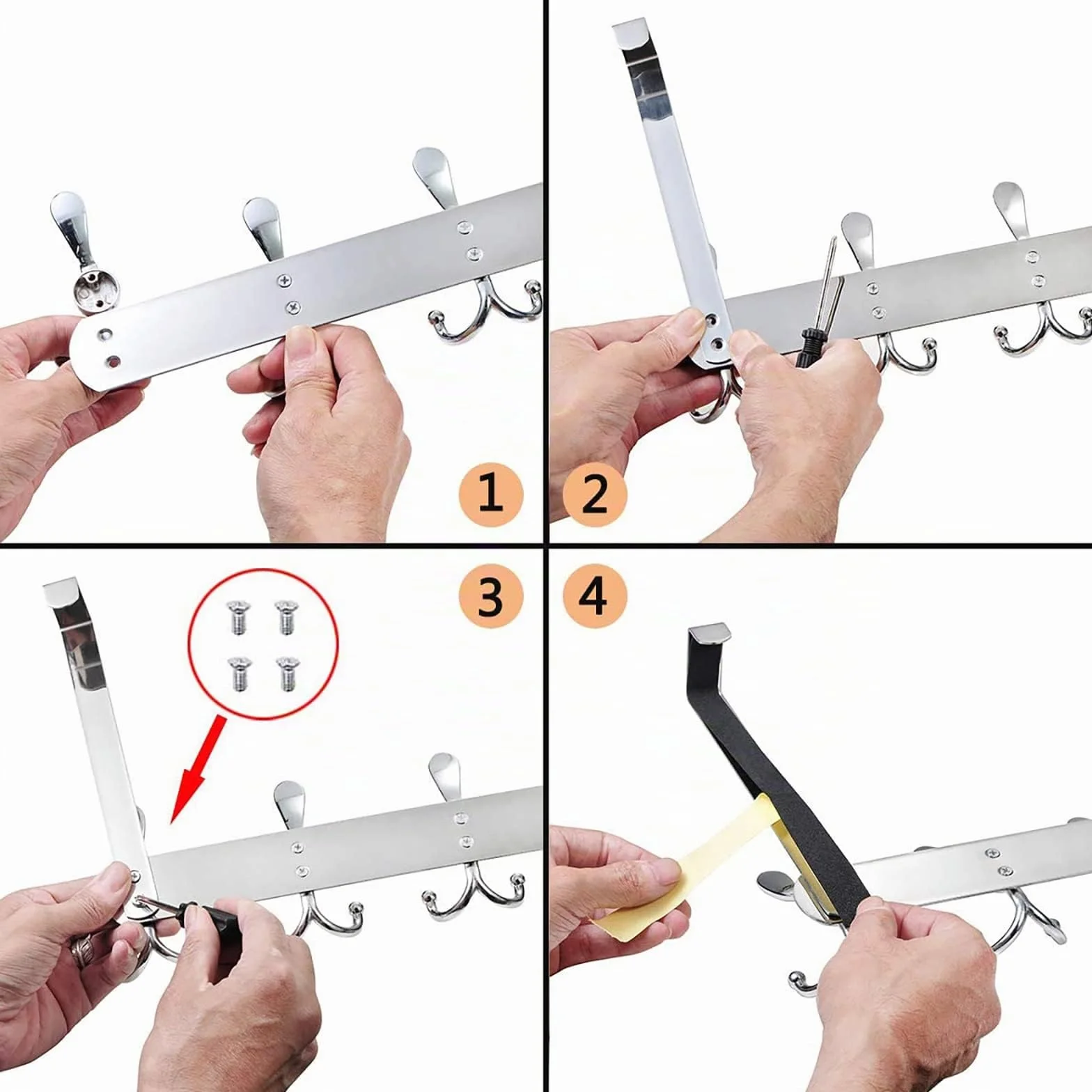 1
2
3
4