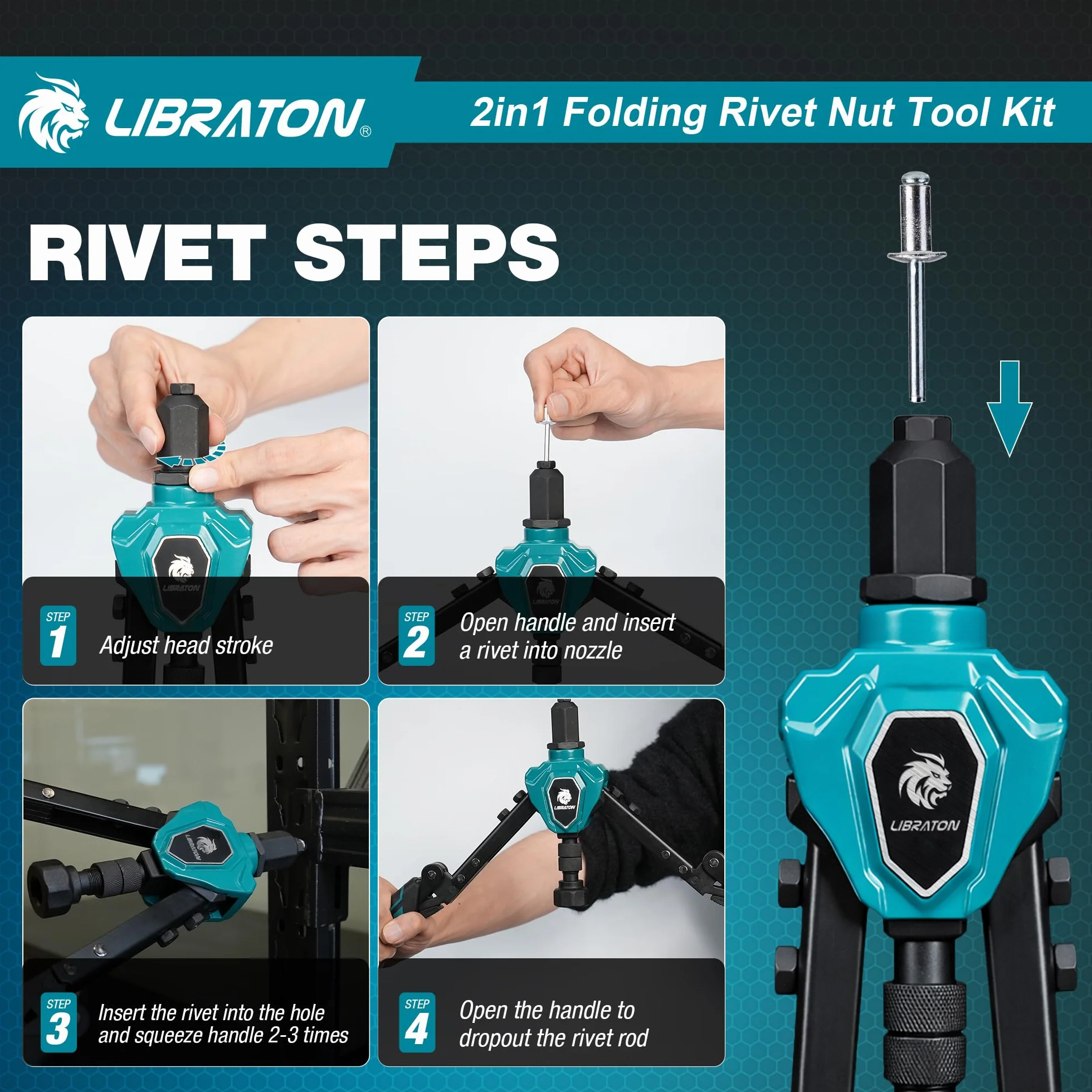 LIBRATON®

2in1 Folding Rivet Nut Tool Kit

RIVET STEPS

LIBRATON

STEP 1 Adjust head stroke

LIBRATON

STEP 2 Open handle and insert a rivet into nozzle

LIBRATON

STEP 3 Insert the rivet into the hole and squeeze handle 2-3 times

LIBRATON

STEP 4 Open the handle to dropout the rivet rod

LIBRATON