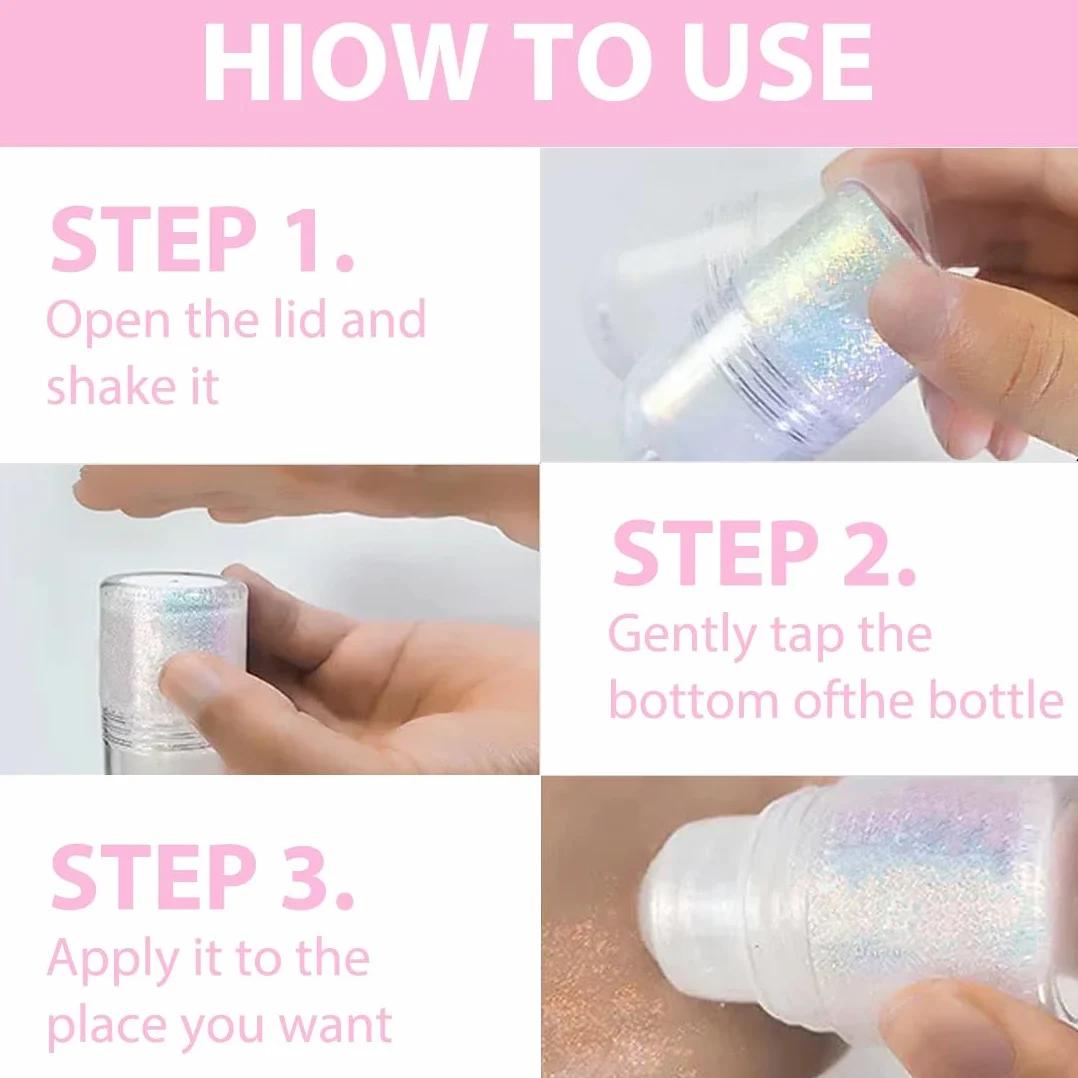 HIOW TO USE

STEP 1.
Open the lid and shake it

STEP 2.
Gently tap the bottom ofthe bottle

STEP 3.
Apply it to the place you want