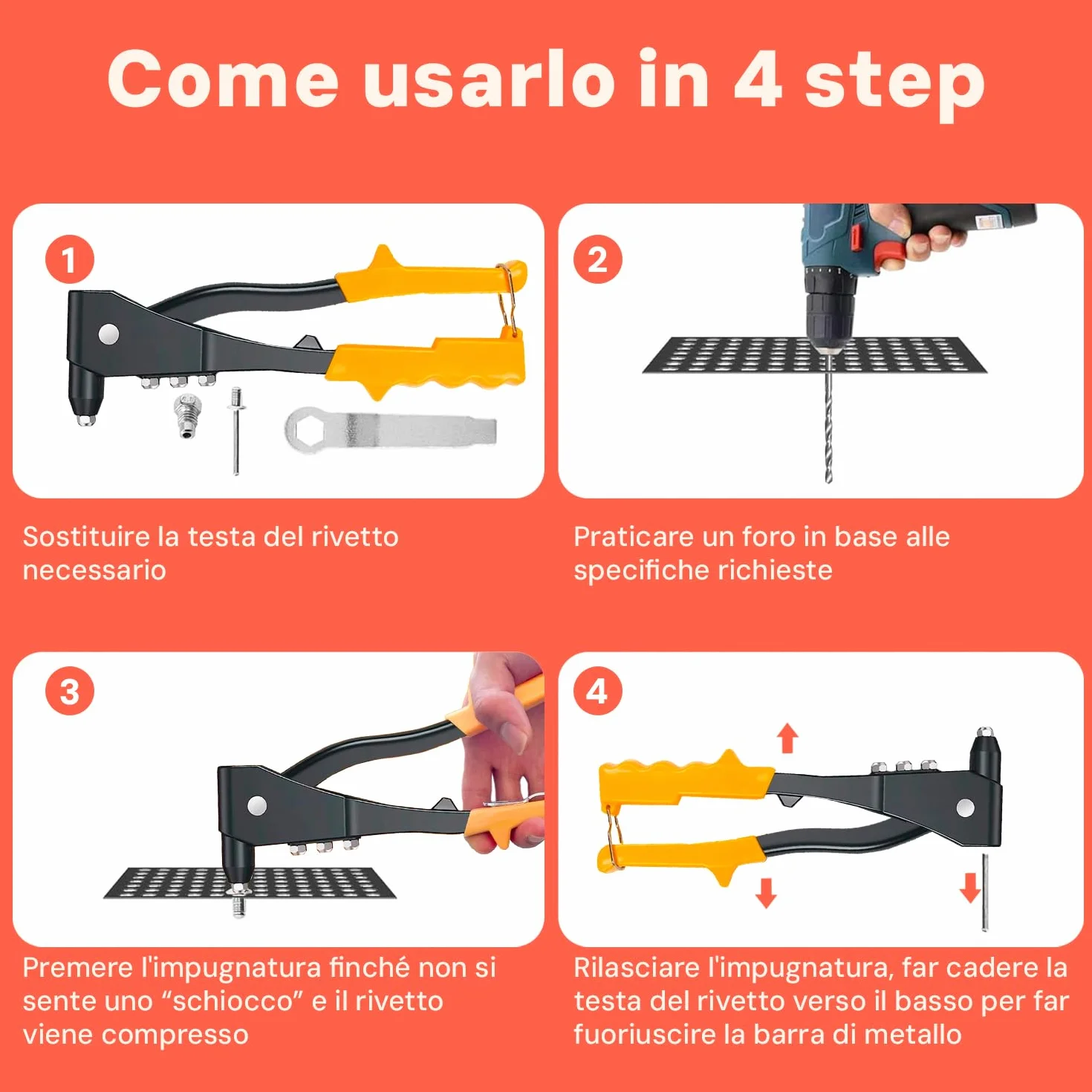 Come usarlo in 4 step

1

Sostituire la testa del rivetto necessario

2

Praticare un foro in base alle specifiche richieste

3

Premere l'impugnatura finché non si sente uno “schiocco” e il rivetto viene compresso

4

Rilasciare l'impugnatura, far cadere la testa del rivetto verso il basso per far fuoriuscire la barra di metallo