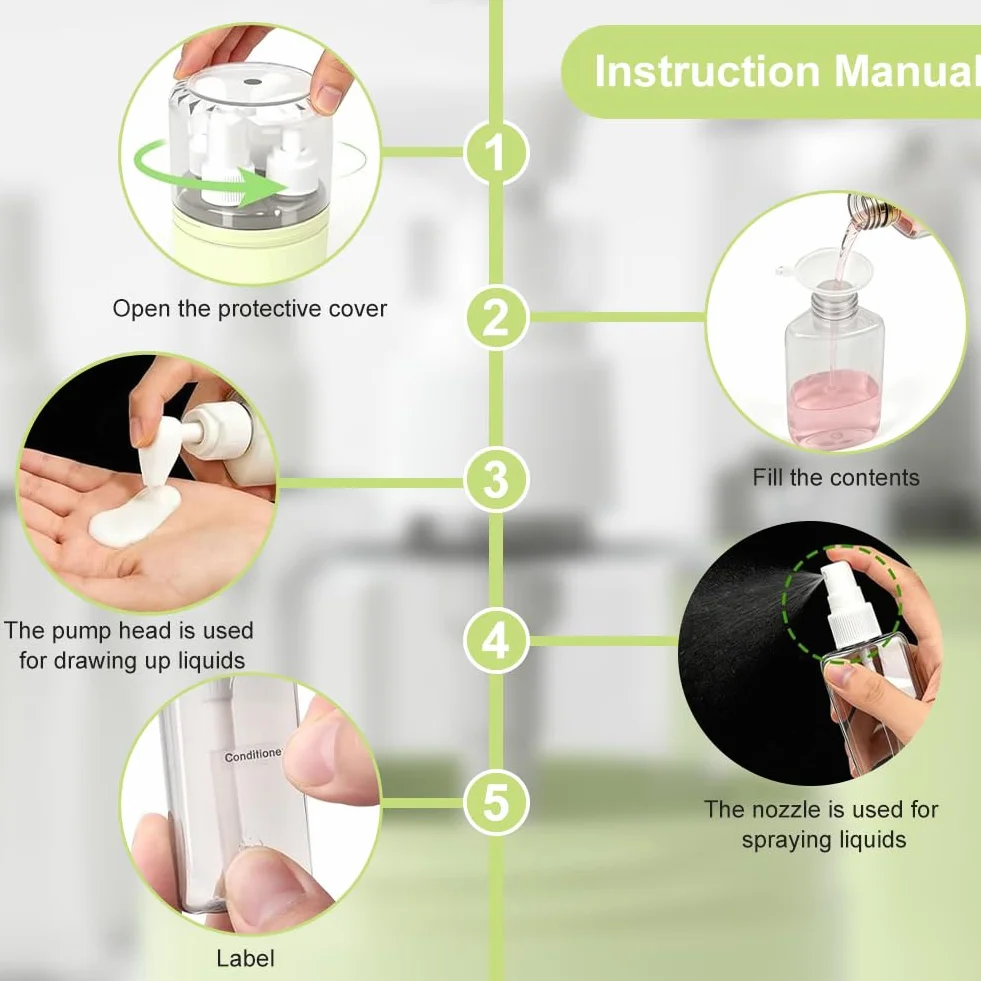 Instruction Manual

1

Open the protective cover

2

Fill the contents

3

The pump head is used for drawing up liquids

4

The nozzle is used for spraying liquids

5

Conditione

Label