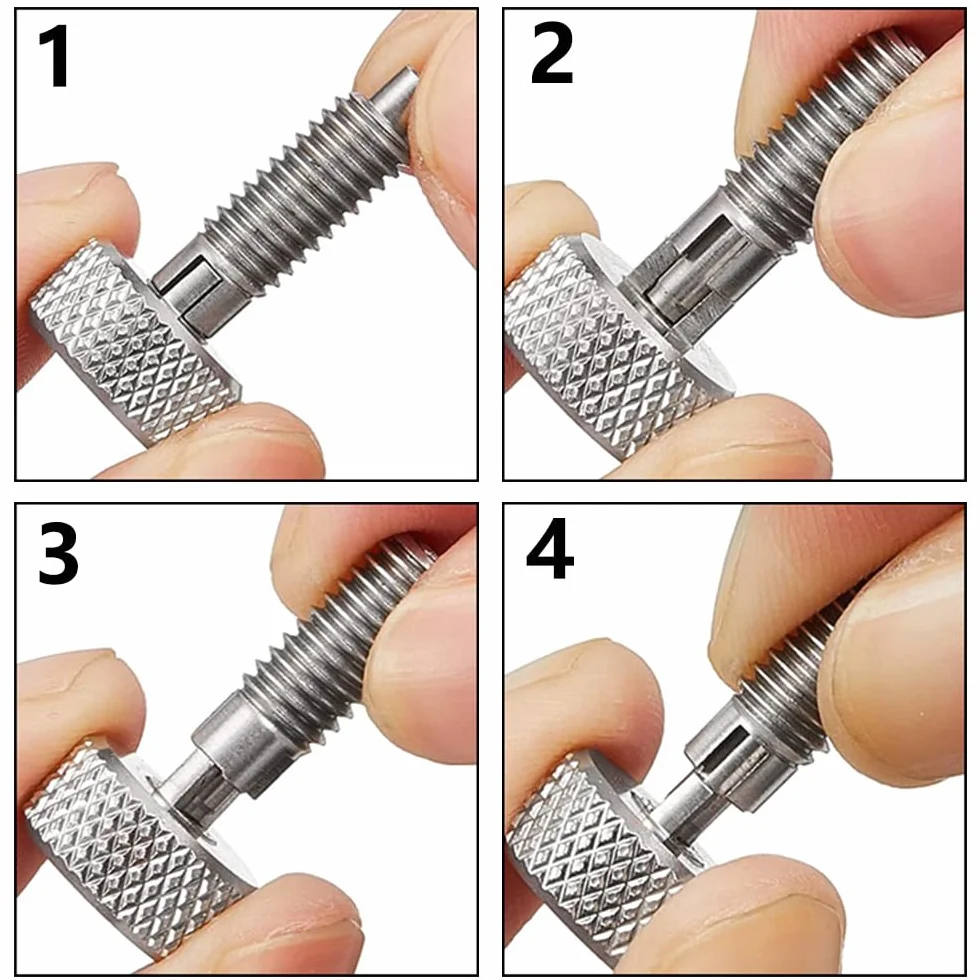 1

2

3

4