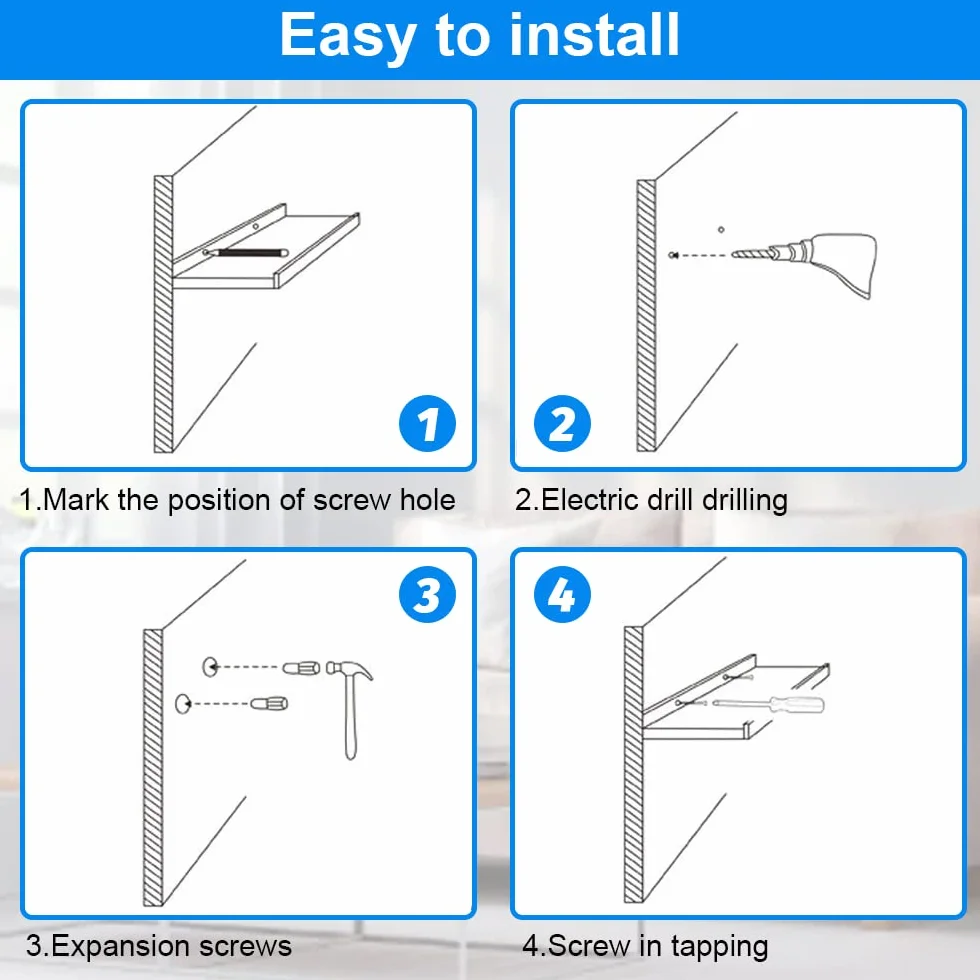 Easy to install

1

1.Mark the position of screw hole

2

2.Electric drill drilling

3

3.Expansion screws

4

4.Screw in tapping