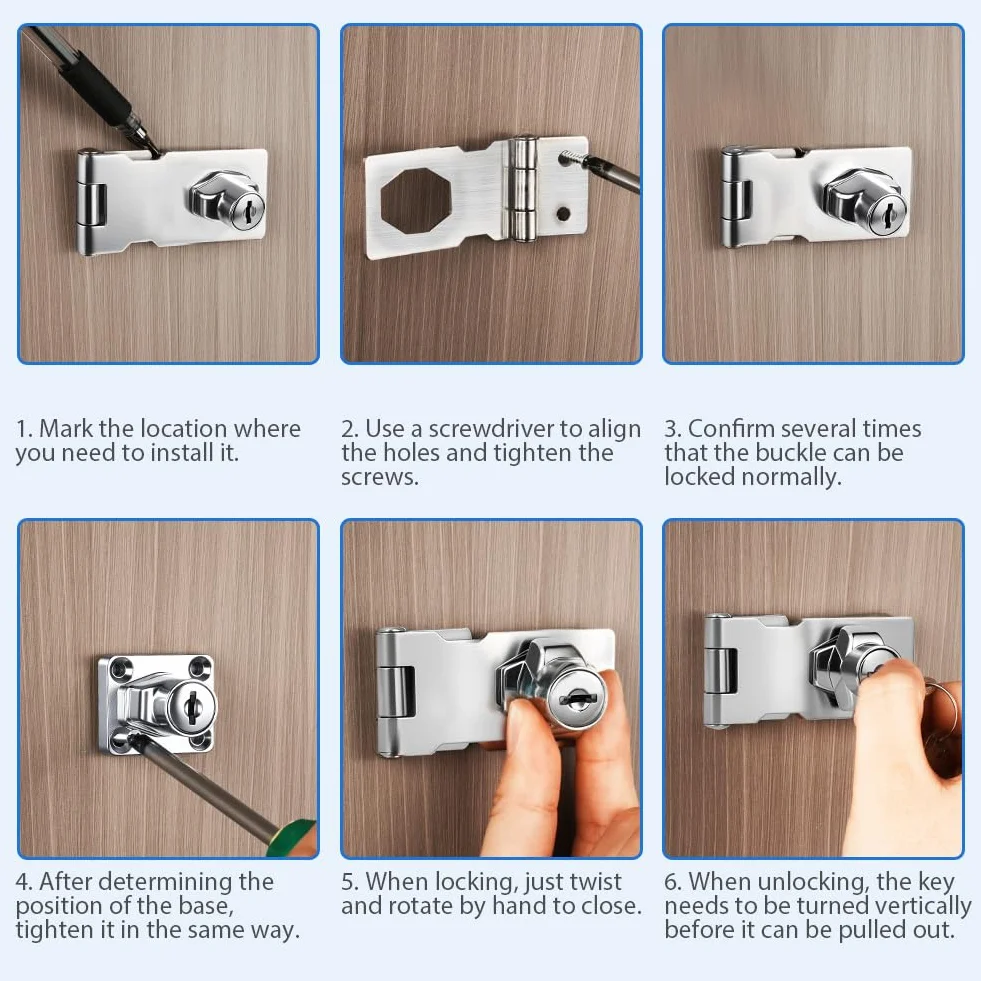 1. Mark the location where you need to install it.

2. Use a screwdriver to align the holes and tighten the screws.

3. Confirm several times that the buckle can be locked normally.

4. After determining the position of the base, tighten it in the same way.

5. When locking, just twist and rotate by hand to close.

6. When unlocking, the key needs to be turned vertically before it can be pulled out.