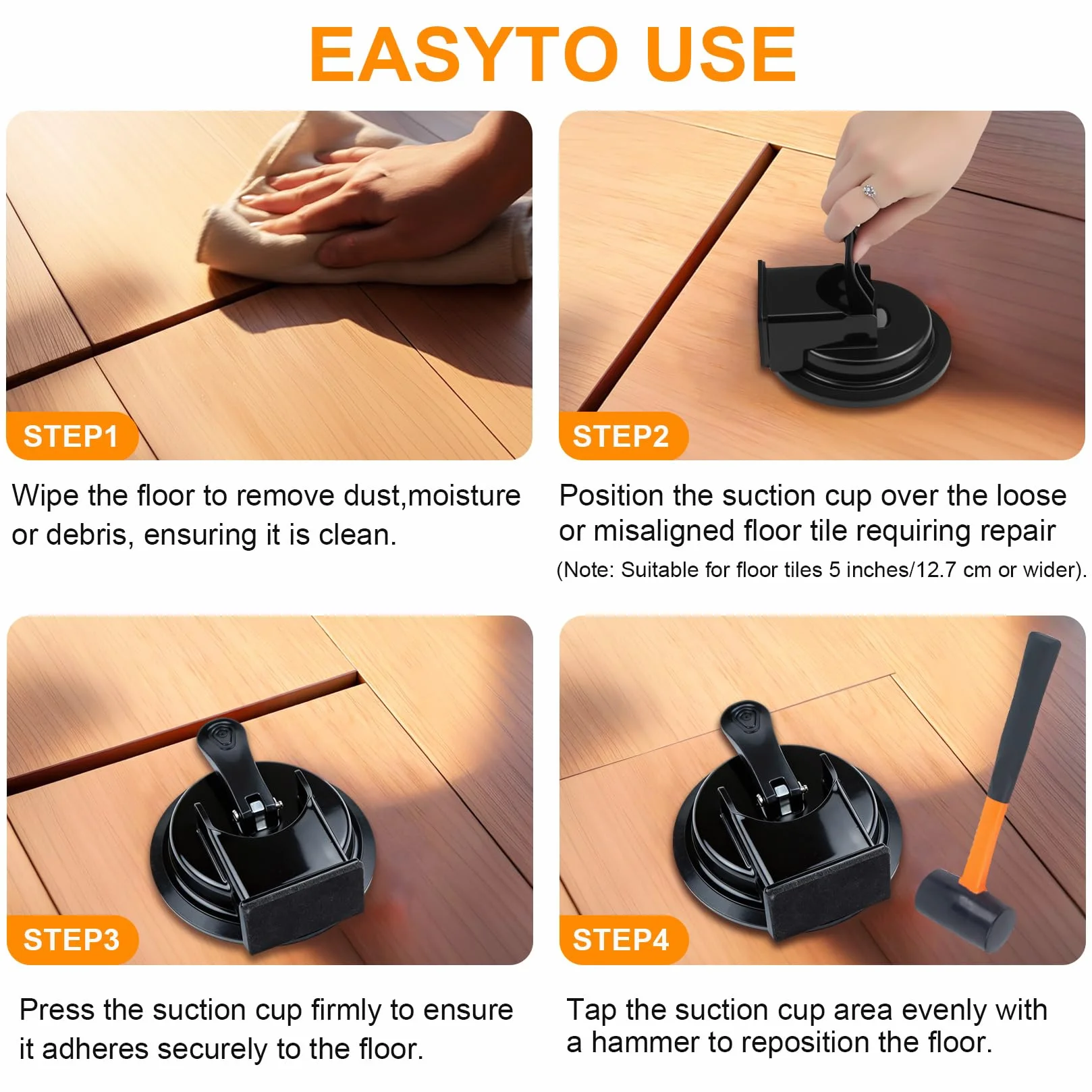 EASYTO USE

STEP1

Wipe the floor to remove dust,moisture or debris, ensuring it is clean.

STEP2

Position the suction cup over the loose or misaligned floor tile requiring repair (Note: Suitable for floor tiles 5 inches/12.7 cm or wider).

STEP3

Press the suction cup firmly to ensure it adheres securely to the floor.

STEP4

Tap the suction cup area evenly with a hammer to reposition the floor.