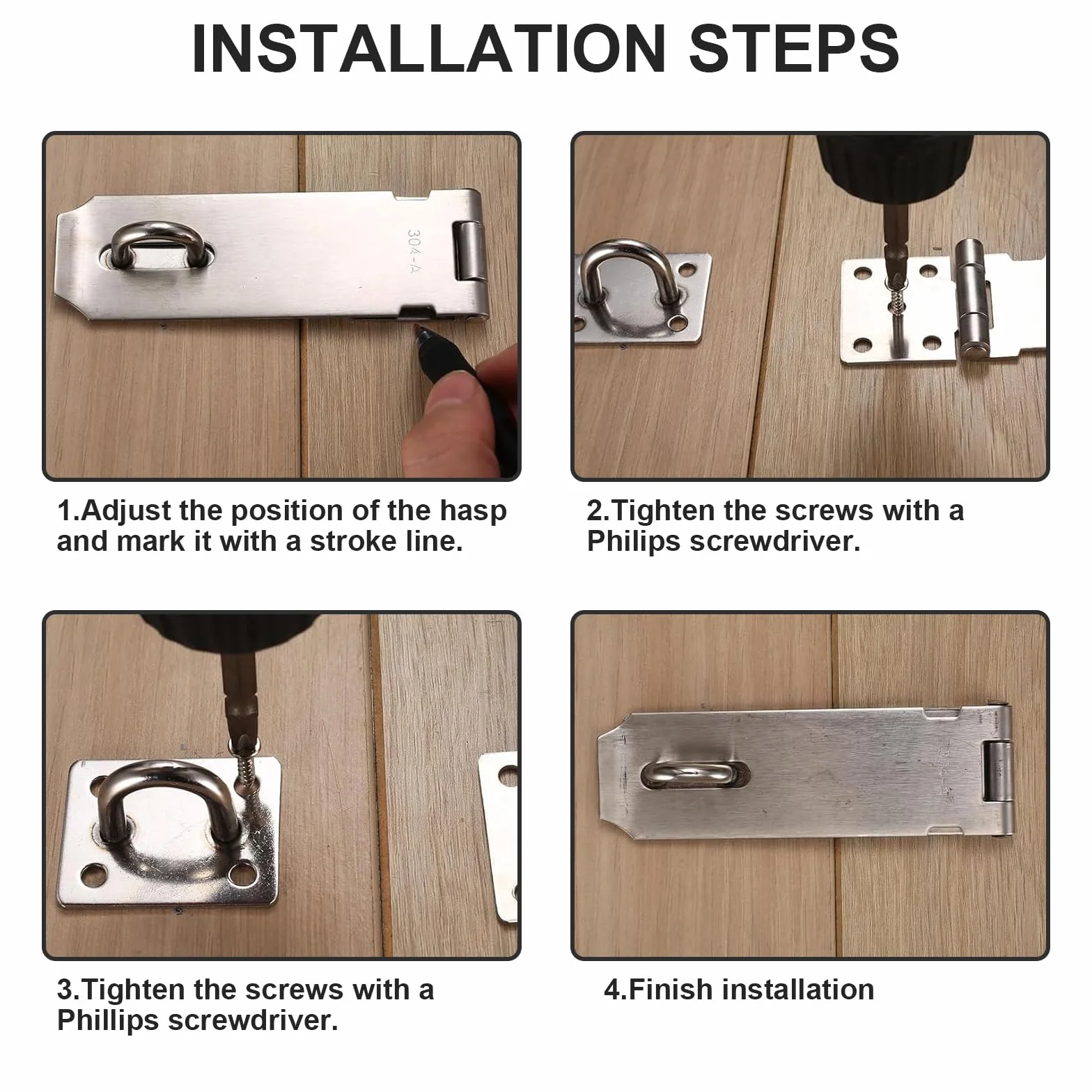 INSTALLATION STEPS

304-A

1.Adjust the position of the hasp and mark it with a stroke line.

2.Tighten the screws with a Philips screwdriver.

3.Tighten the screws with a Phillips screwdriver.

4.Finish installation