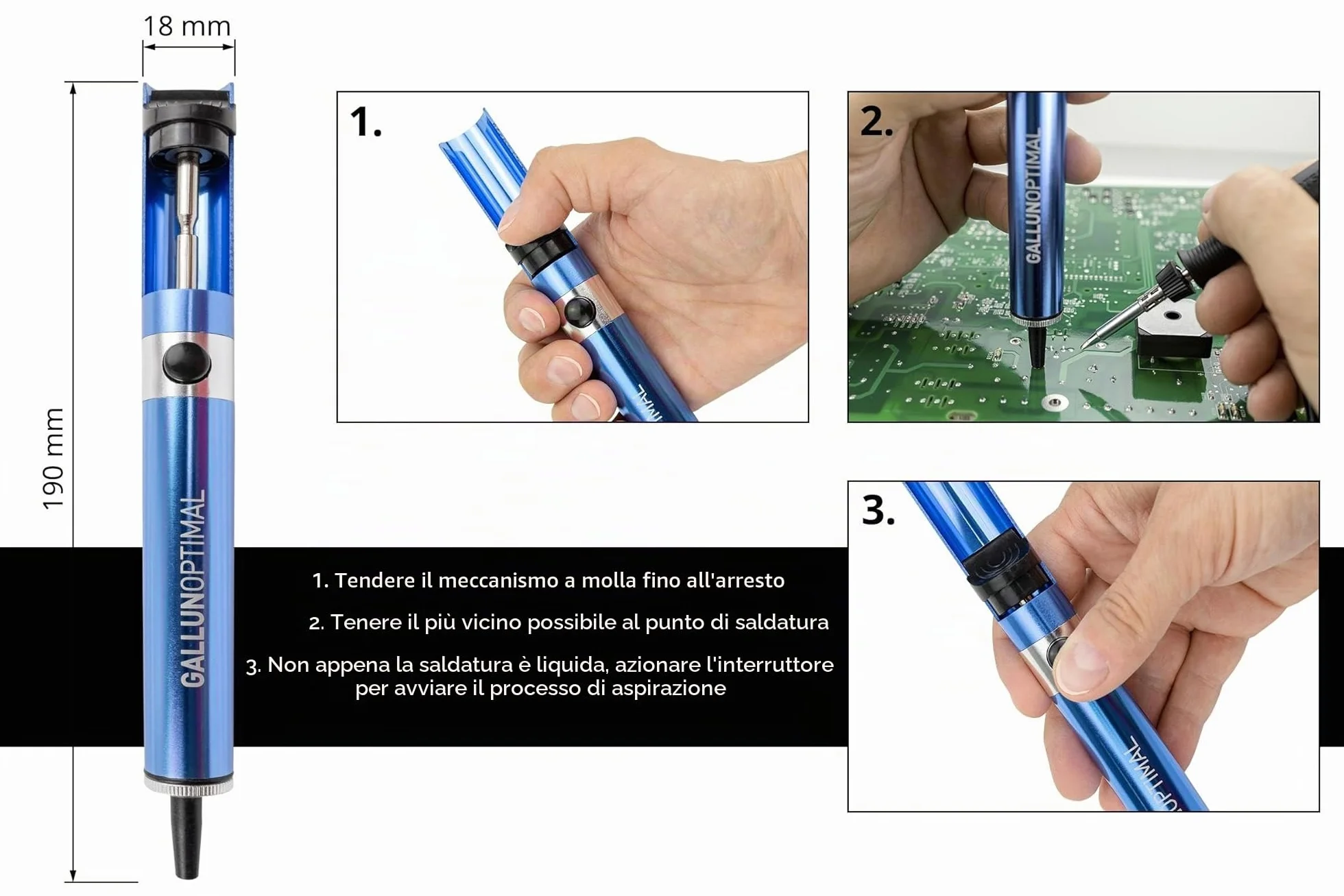 18 mm

190 mm

GALLUNOPTIMAL

1.

2.

GALLUNOPTIMAL

3.

1. Tendere il meccanismo a molla fino all'arresto

2. Tenere il più vicino possibile al punto di saldatura

3. Non appena la saldatura è liquida, azionare l'interruttore per avviare il processo di aspirazione