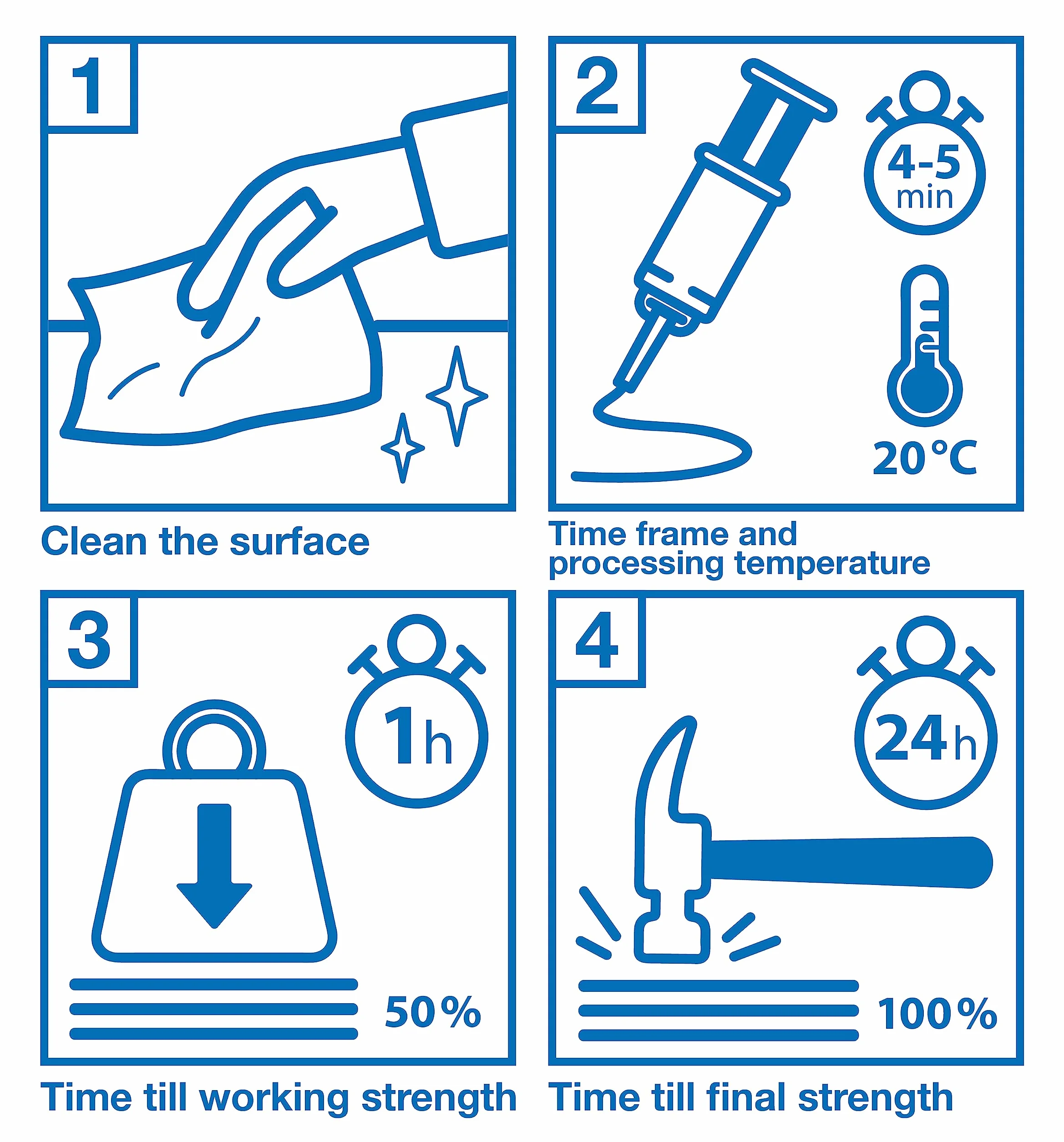 1

Clean the surface

2

4-5 min

20°C

Time frame and processing temperature

3

1h

50%

Time till working strength

4

24h

100%

Time till final strength