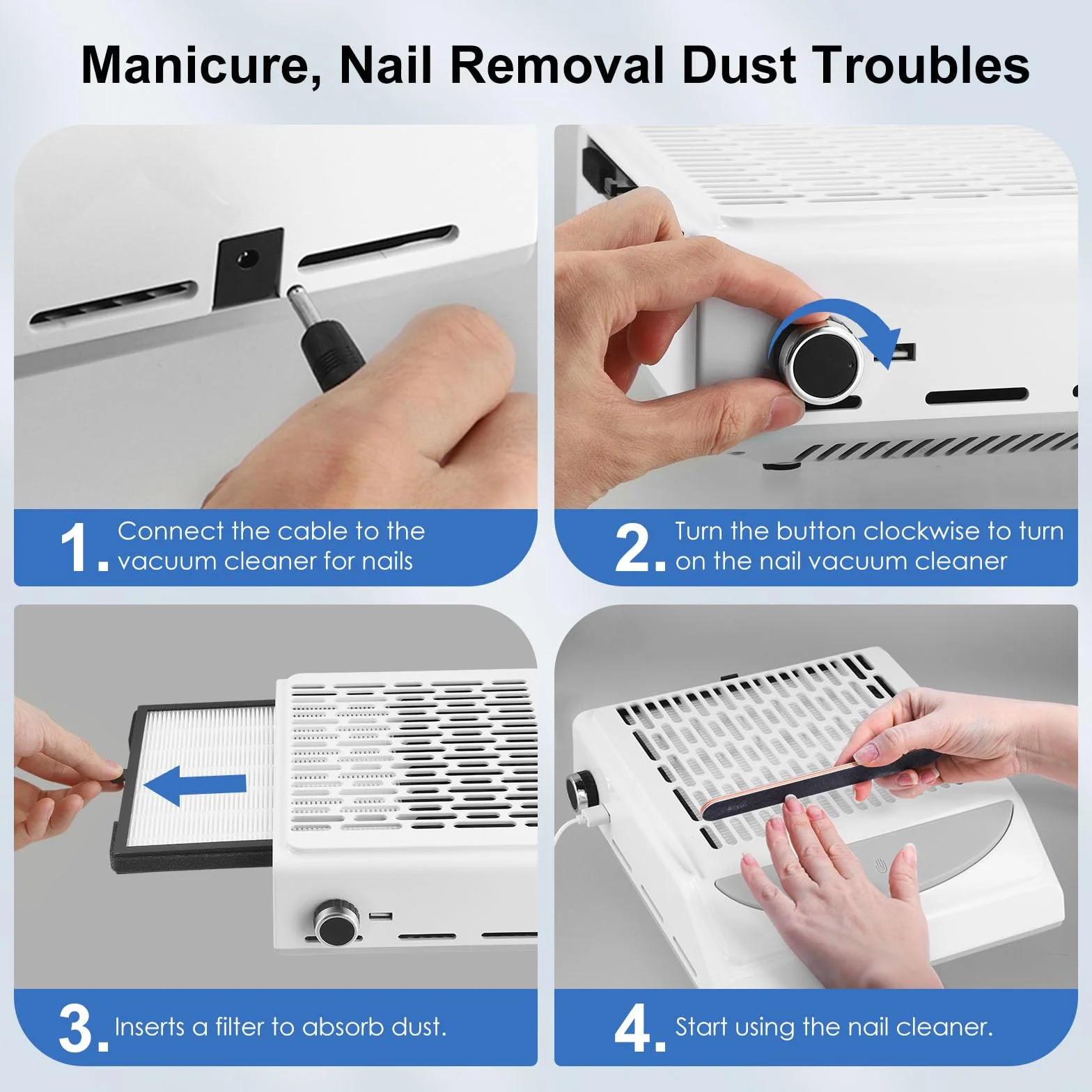 Manicure, Nail Removal Dust Troubles

1. Connect the cable to the vacuum cleaner for nails

2. Turn the button clockwise to turn on the nail vacuum cleaner

3. Inserts a filter to absorb dust.

4. Start using the nail cleaner.