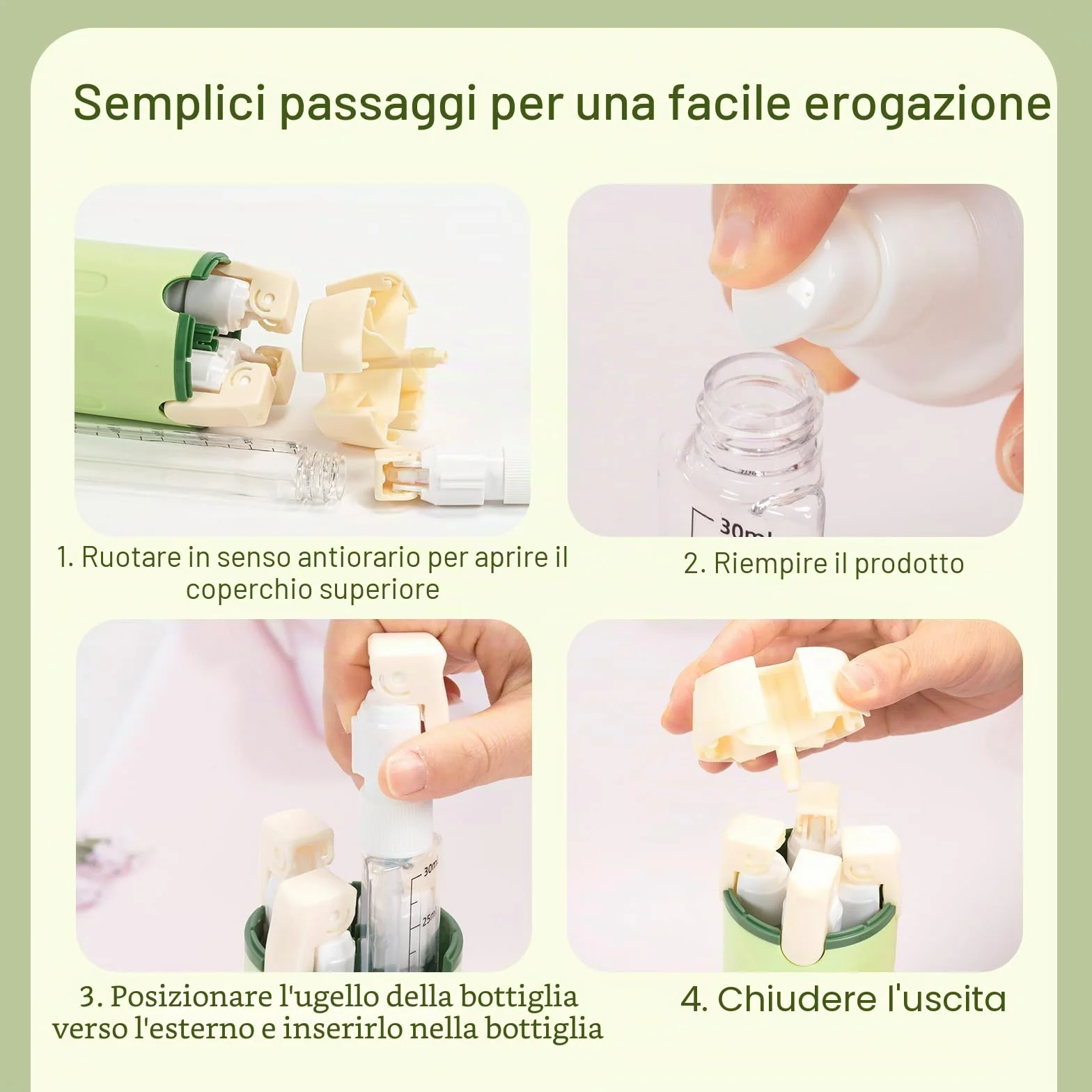 Semplici passaggi per una facile erogazione

30ml

1. Ruotare in senso antiorario per aprire il coperchio superiore

2. Riempire il prodotto

30ml

25ml

3. Posizionare l'ugello della bottiglia verso l'esterno e inserirlo nella bottiglia

4. Chiudere l'uscita