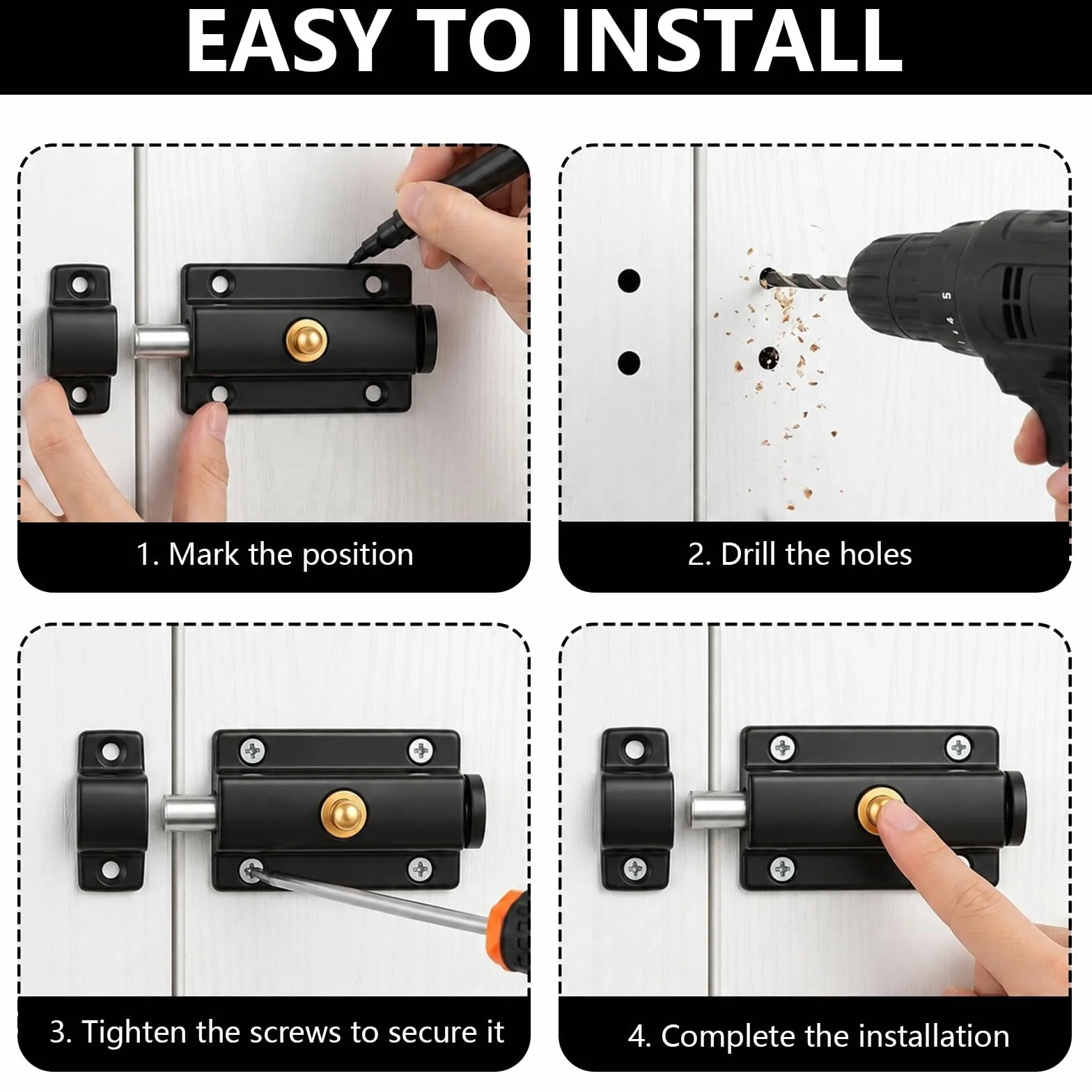 EASY TO INSTALL

1. Mark the position

2. Drill the holes

3. Tighten the screws to secure it

4. Complete the installation